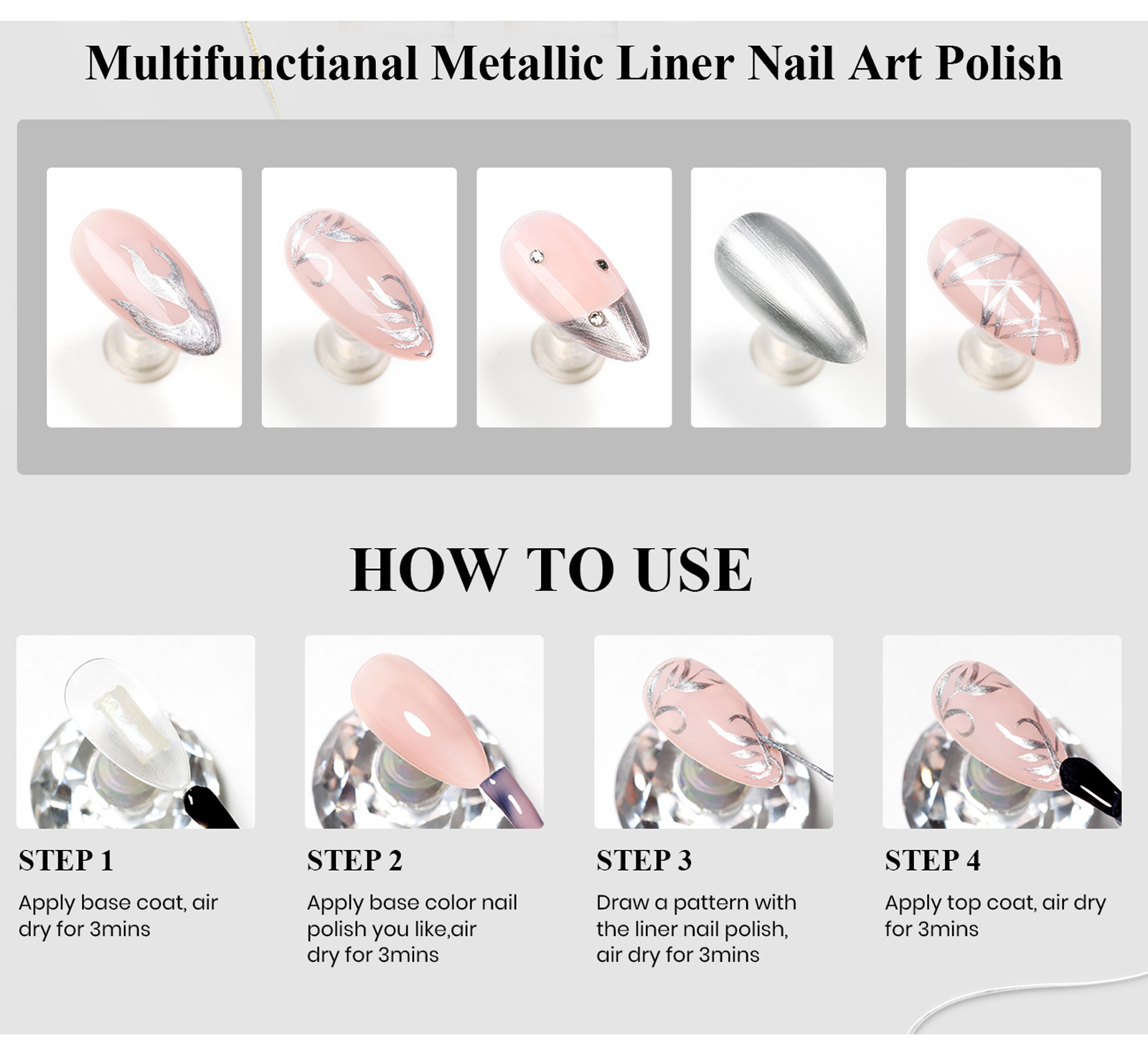 Multifunctianal Metallic Liner Nail Art Polish

HOW TO USE

STEP 1
Apply base coat, air dry for 3mins

STEP 2
Apply base color nail polish you like,air dry for 3mins

STEP 3
Draw a pattern with the liner nail polish, air dry for 3mins

STEP 4
Apply top coat, air dry for 3mins