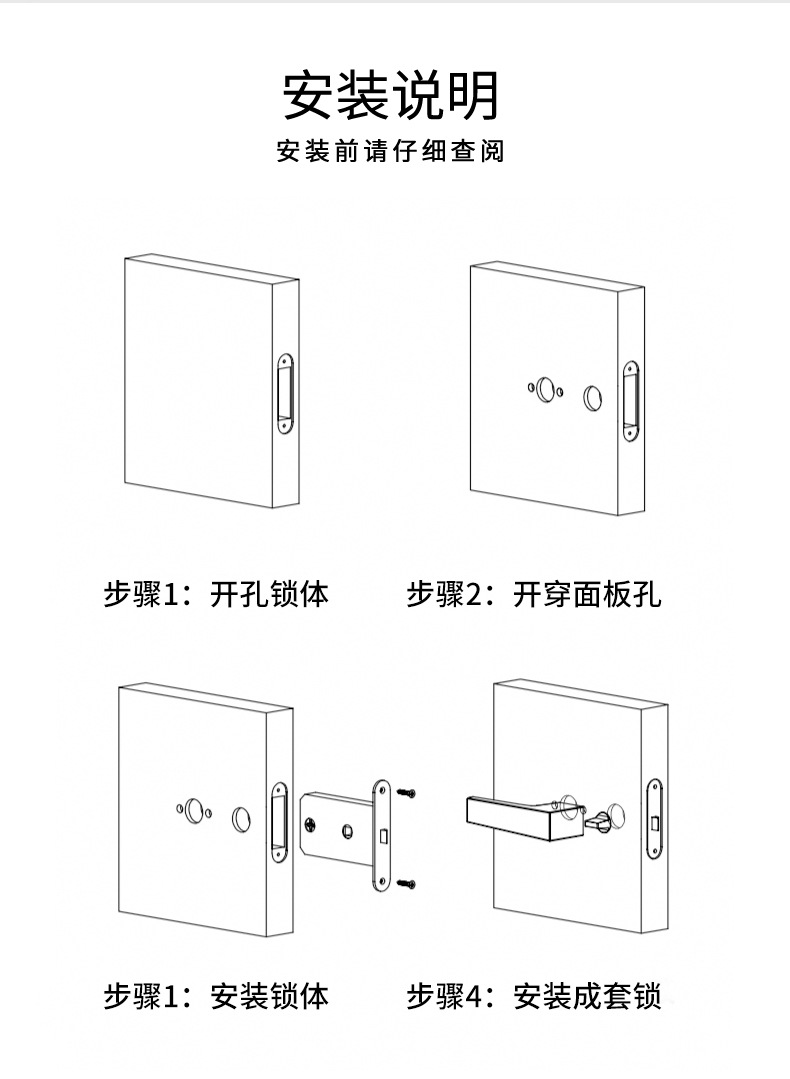 安装说明

安装前请仔细查阅

步骤1：开孔锁体

步骤2：开穿面板孔

步骤1：安装锁体

步骤4：安装成套锁