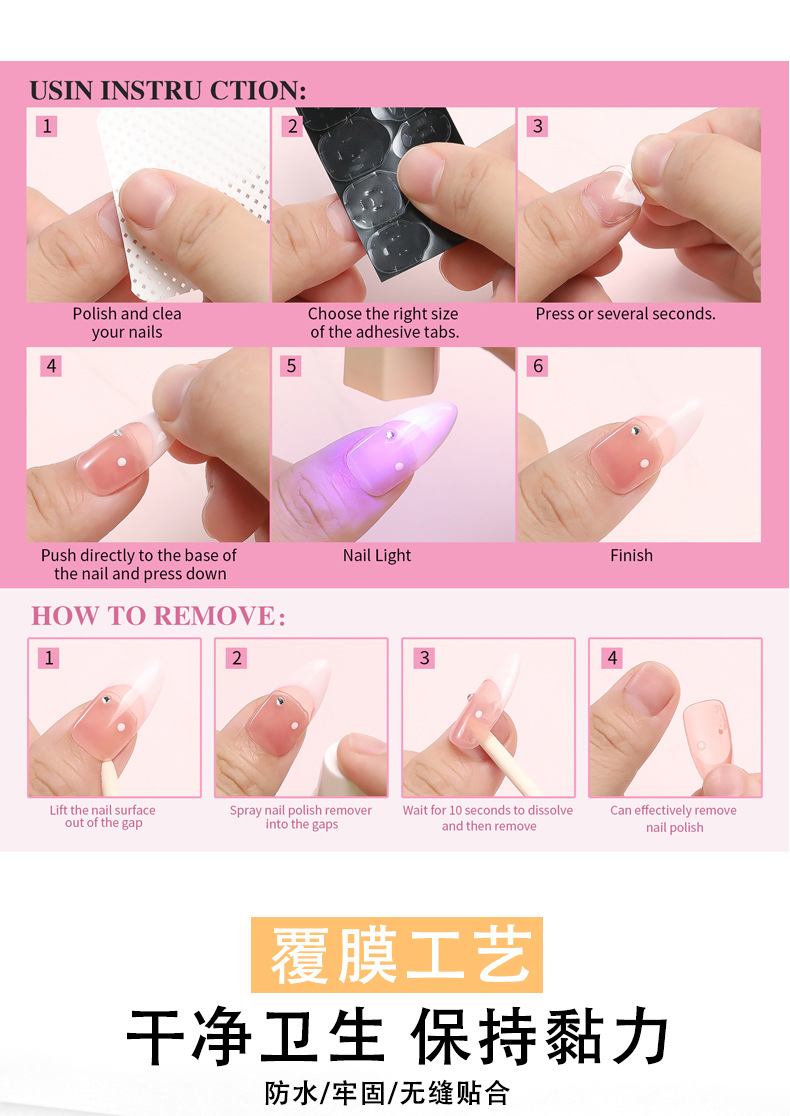 USIN INSTRU CTION:

1
Polish and clea your nails

2
Choose the right size of the adhesive tabs.

3
Press or several seconds.

4
Push directly to the base of the nail and press down

5
Nail Light

6
Finish

HOW TO REMOVE:

1
Lift the nail surface out of the gap

2
Spray nail polish remover into the gaps

3
Wait for 10 seconds to dissolve and then remove

4
Can effectively remove nail polish

覆膜工艺

干净卫生 保持黏力

防水/牢固/无缝贴合