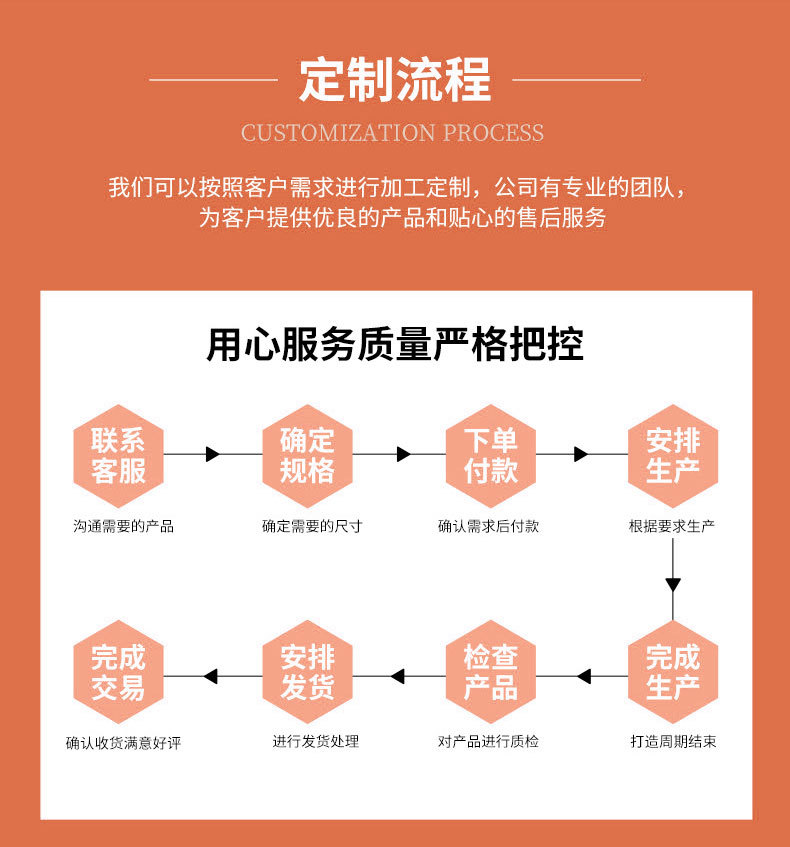 定制流程

CUSTOMIZATION PROCESS

我们可以按照客户需求进行加工定制，公司有专业的团队，为客户提供优良的产品和贴心的售后服务

用心服务质量严格把控

联系客服
沟通需要的产品

确定规格
确定需要的尺寸

下单付款
确认需求后付款

安排生产
根据要求生产

完成生产
打造周期结束

检查产品
对产品进行质检

安排发货
进行发货处理

完成交易
确认收货满意好评