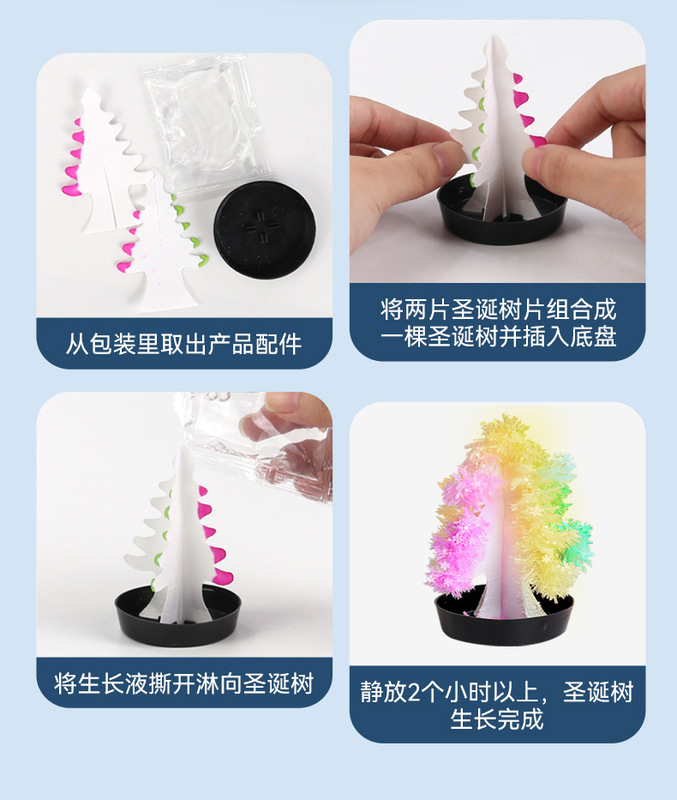 从包装里取出产品配件

将两片圣诞树片组合成一棵圣诞树并插入底盘

将生长液撕开淋向圣诞树

静放2个小时以上，圣诞树生长完成