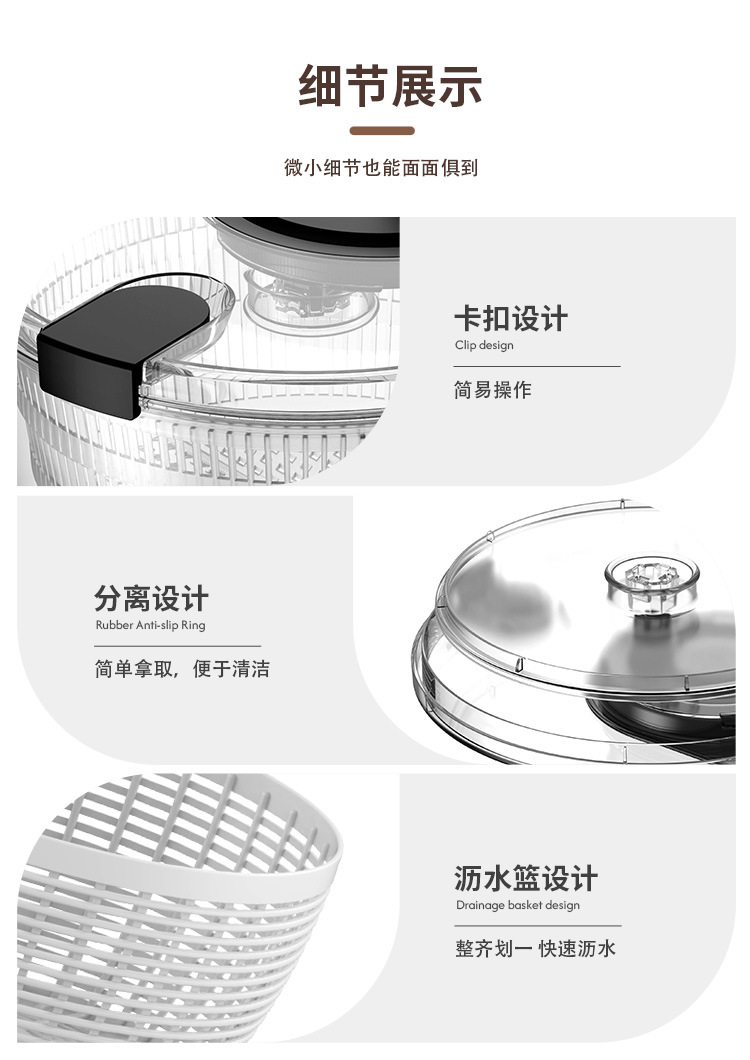 细节展示

微小细节也能面面俱到

卡扣设计
Clip design

简易操作

分离设计
Rubber Anti-slip Ring

简单拿取，便于清洁

沥水篮设计
Drainage basket design

整齐划一 快速沥水