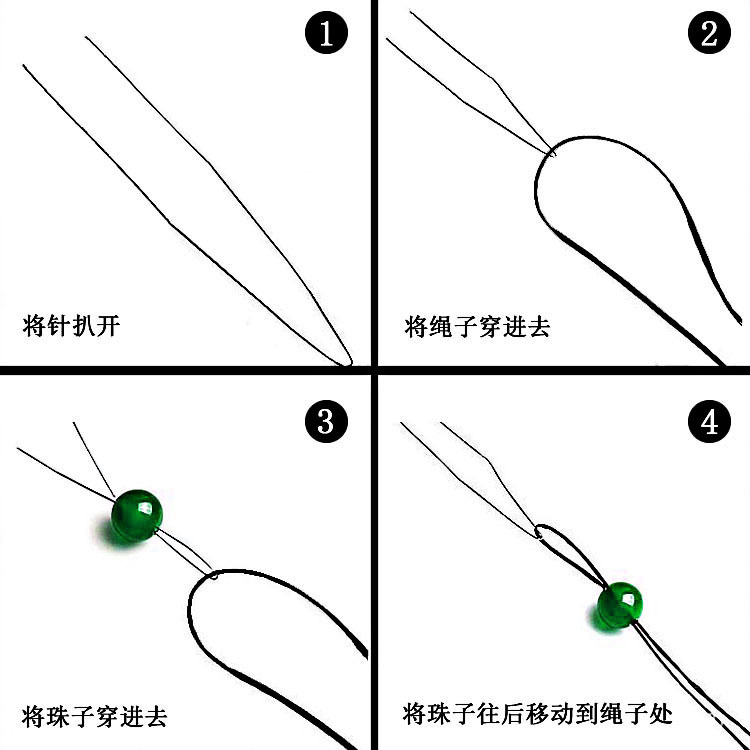 1

将针扒开

2

将绳子穿进去

3

将珠子穿进去

4

将珠子往后移动到绳子处