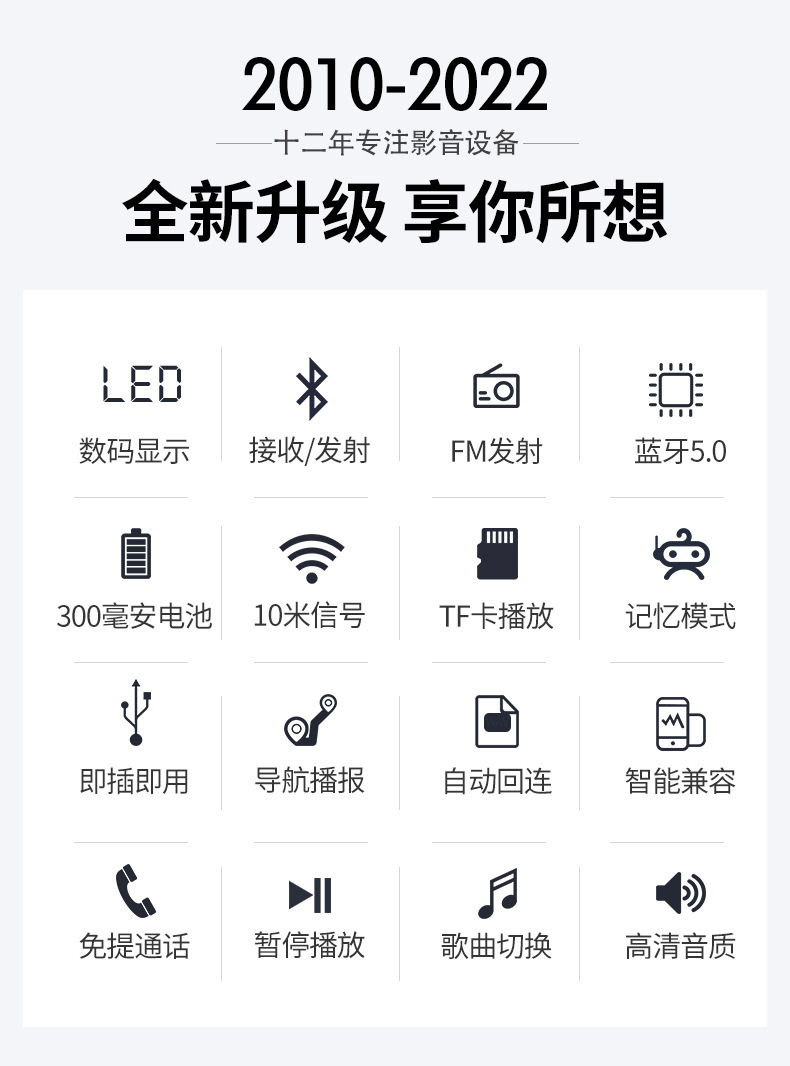 2010-2022

十二年专注影音设备

全新升级 享你所想

LED

数码显示

接收/发射

FM发射

蓝牙5.0

300毫安电池

10米信号

TF卡播放

记忆模式

即插即用

导航播报

自动回连

智能兼容

免提通话

暂停播放

歌曲切换

高清音质