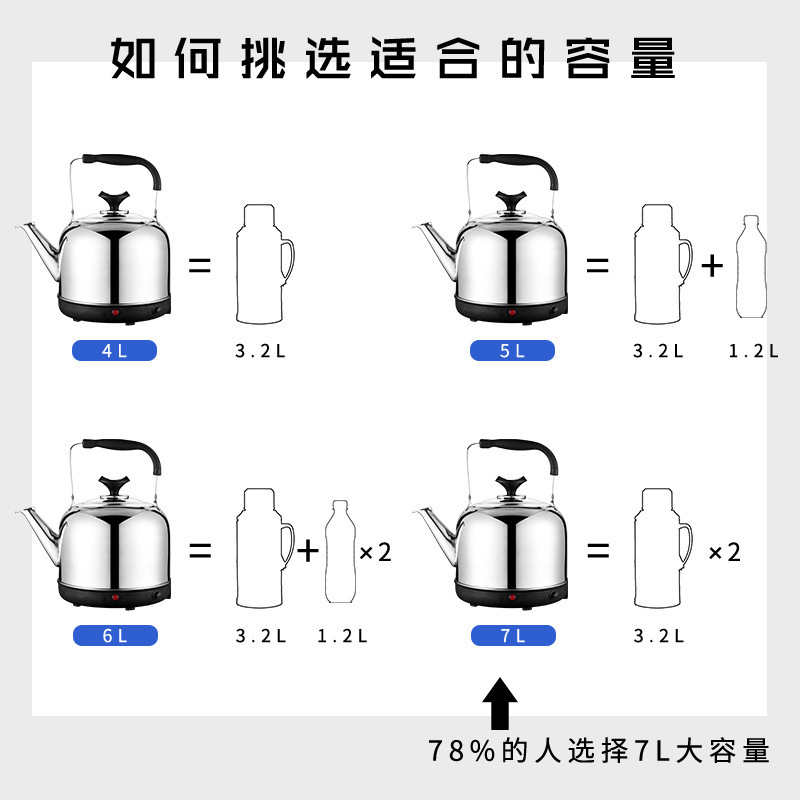 如何挑选适合的容量

=
4L
3.2L

= +
5L
3.2L
1.2L

= + ×2
6L
3.2L
1.2L

= ×2
7L
3.2L

78%的人选择7L大容量