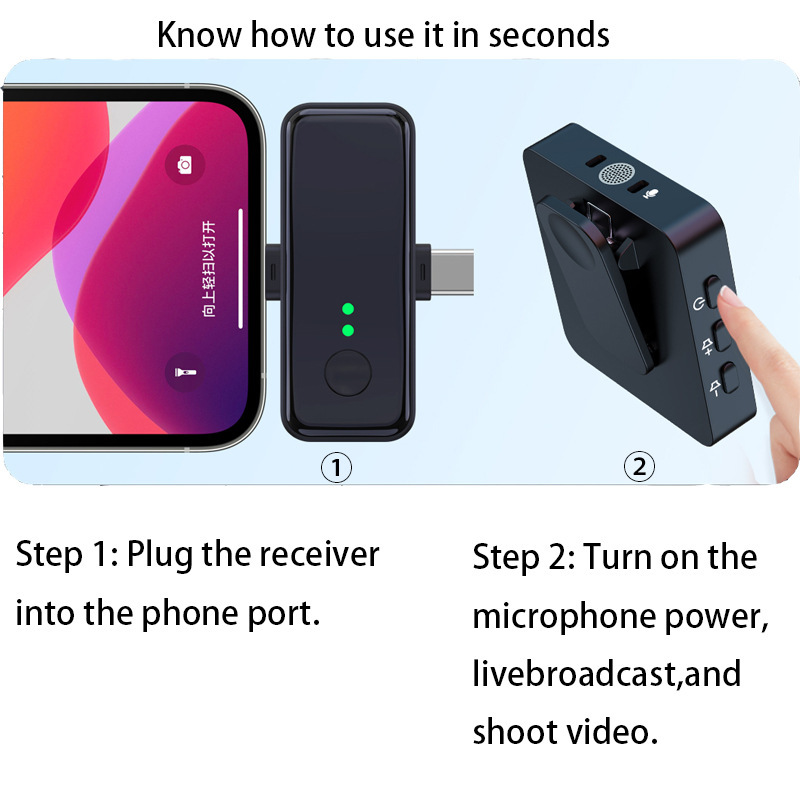 Know how to use it in seconds

向上轻扫以打开

①

②

Step 1: Plug the receiver into the phone port.

Step 2: Turn on the microphone power, livebroadcast,and shoot video.