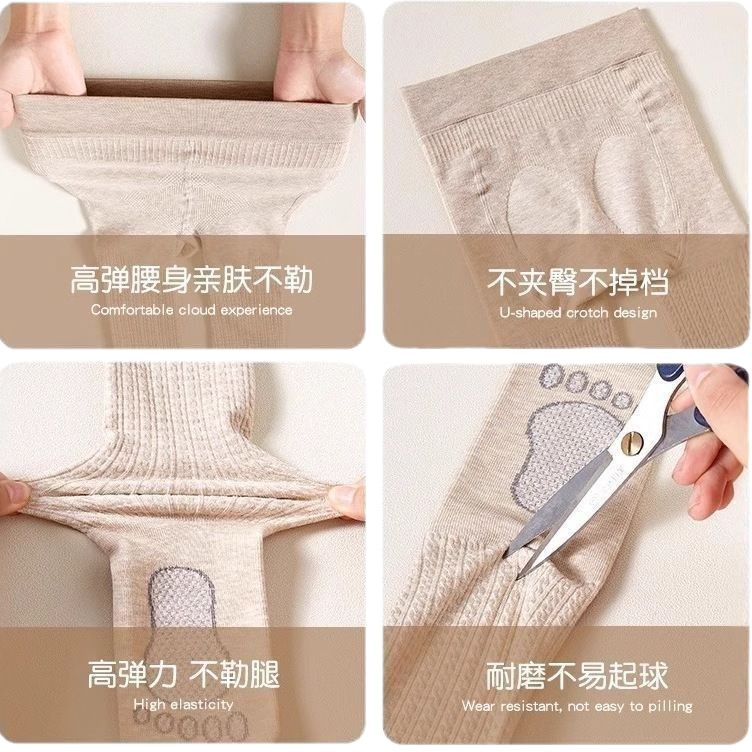 高弹腰身亲肤不勒
Comfortable cloud experience

不夹臀不掉档
U-shaped crotch design

高弹力 不勒腿
High elasticity

耐磨不易起球
Wear resistant, not easy to pilling