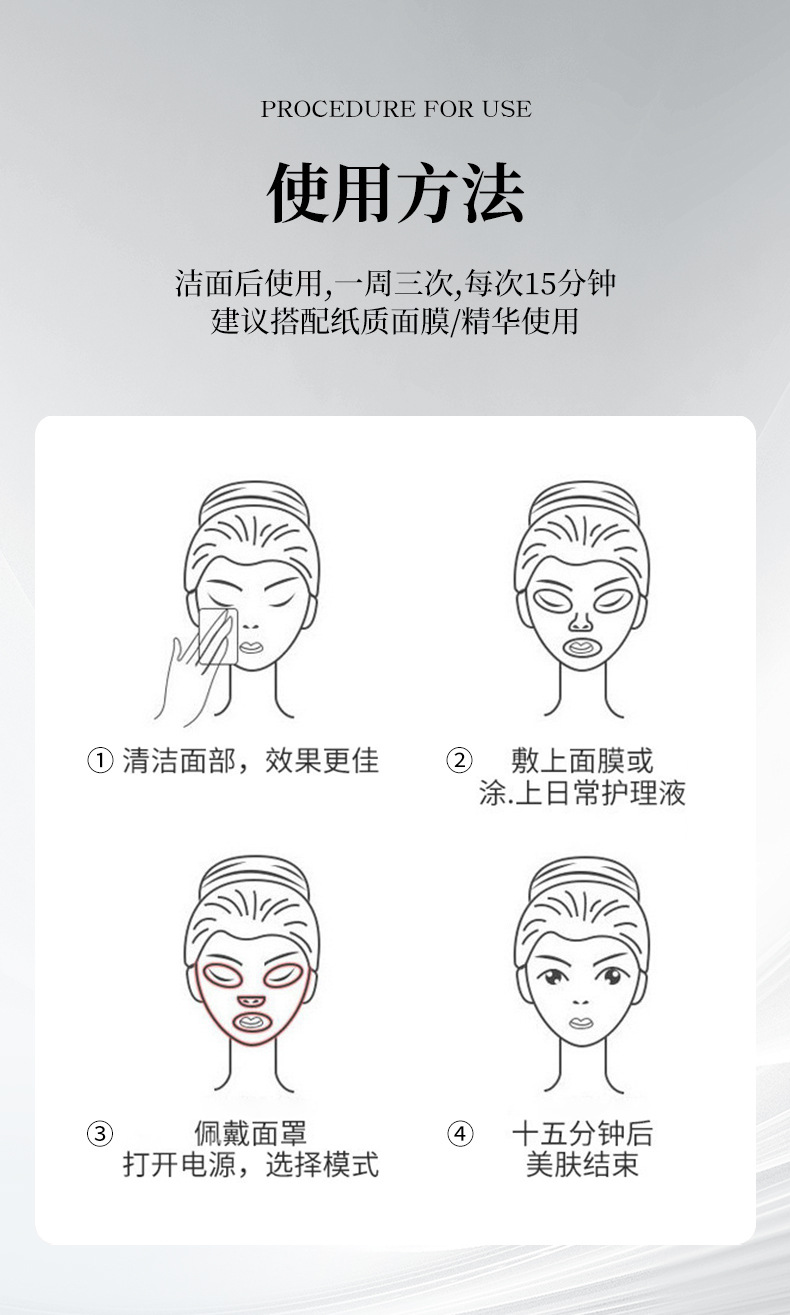 PROCEDURE FOR USE

使用方法

洁面后使用,一周三次,每次15分钟
建议搭配纸质面膜/精华使用

① 清洁面部，效果更佳

② 敷上面膜或
涂.上日常护理液

③ 佩戴面罩
打开电源，选择模式

④ 十五分钟后
美肤结束