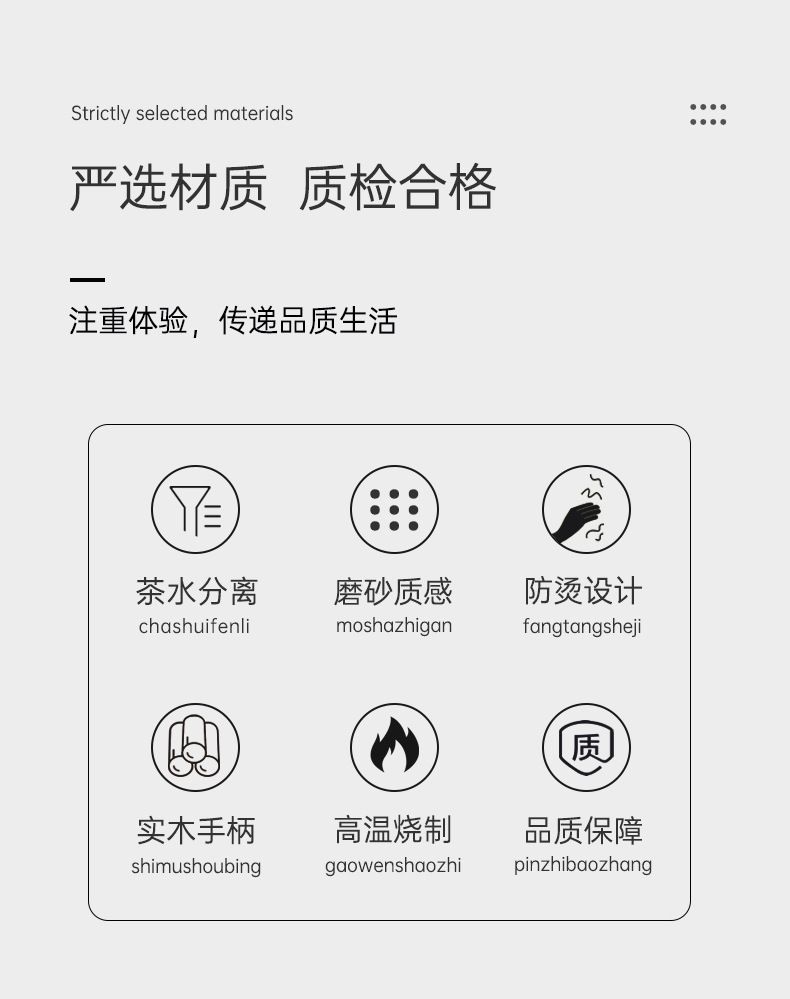 Strictly selected materials

严选材质 质检合格

注重体验，传递品质生活

茶水分离
chashuifenli

磨砂质感
moshazhigan

防烫设计
fangtangsheji

实木手柄
shimushoubing

高温烧制
gaowenshaozhi

质

品质保障
pinzhibaozhang