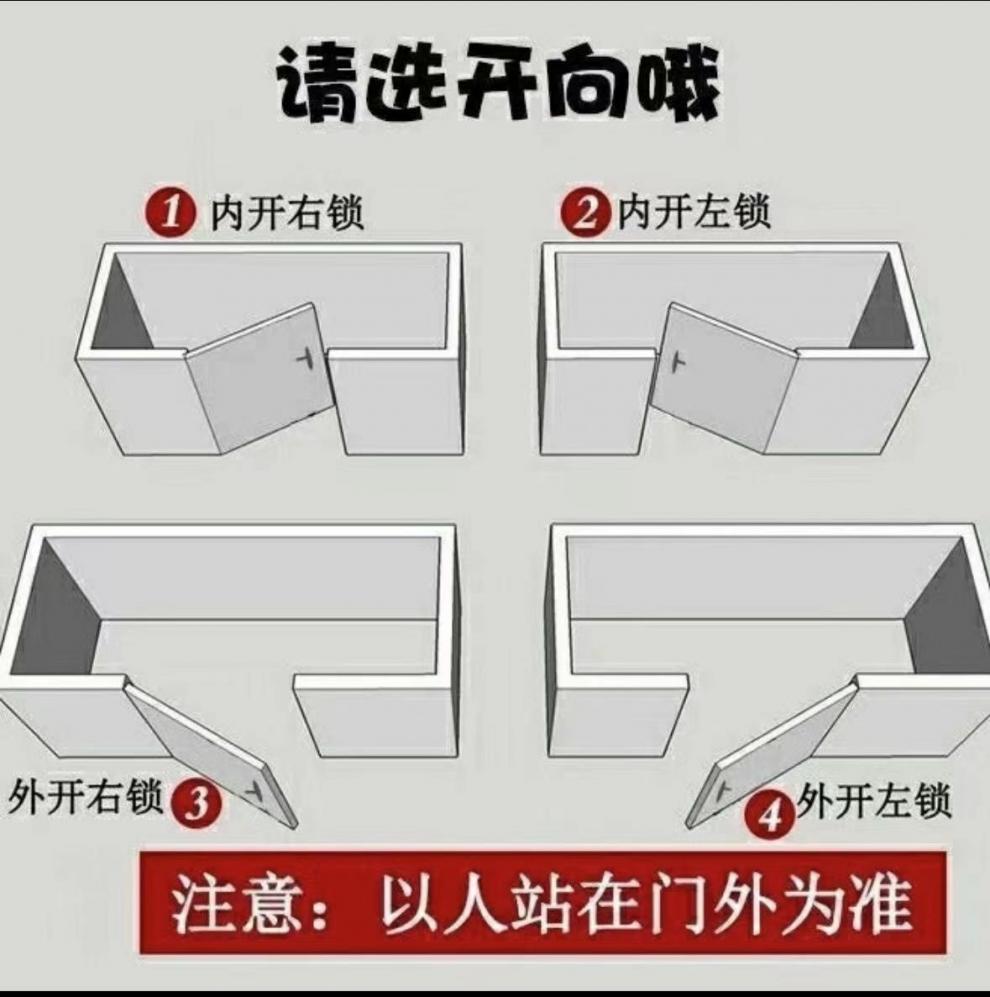 请选开向哦

1 内开右锁

2 内开左锁

外开右锁 3

4 外开左锁

注意：以人站在门外为准