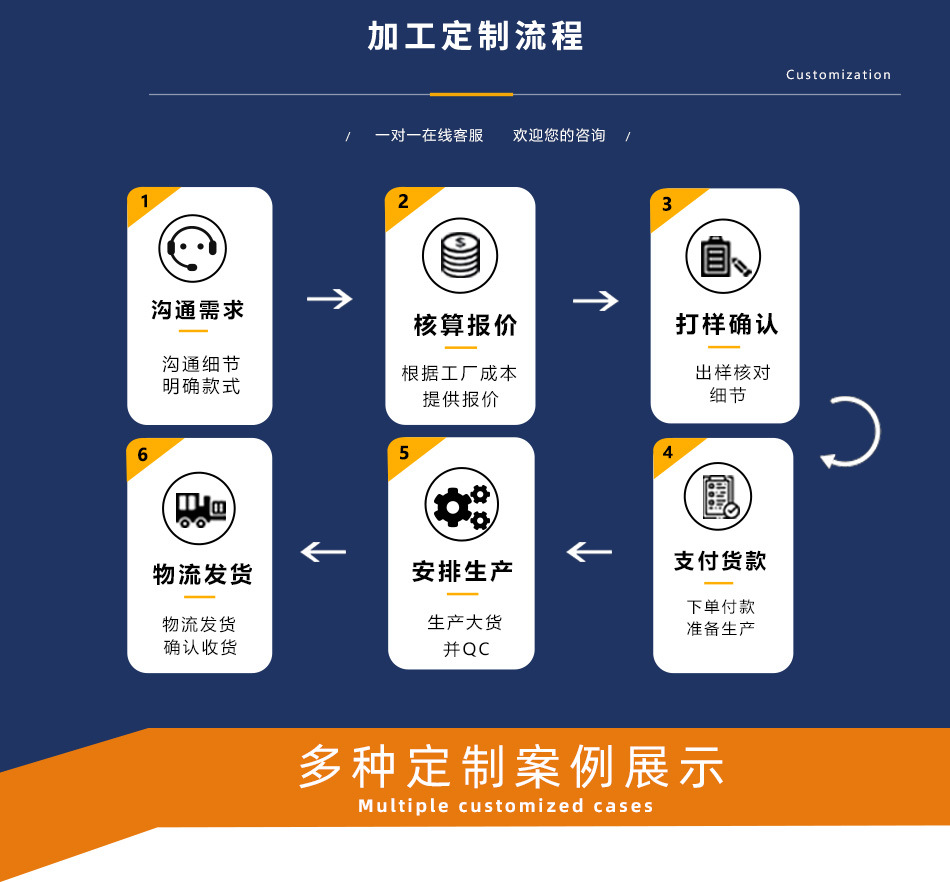 加工定制流程

Customization

/ 一对一在线客服 欢迎您的咨询 /

1
沟通需求
沟通细节
明确款式

2
核算报价
根据工厂成本
提供报价

3
打样确认
出样核对
细节

4
支付货款
下单付款
准备生产

5
安排生产
生产大货
并QC

6
物流发货
物流发货
确认收货

多种定制案例展示
Multiple customized cases