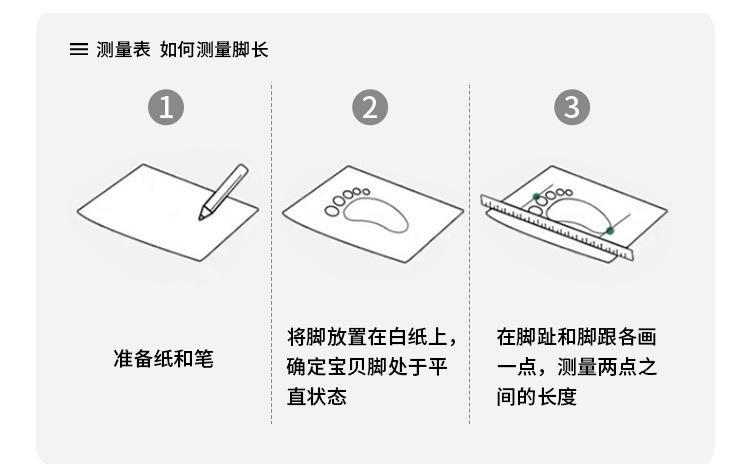 测量表 如何测量脚长

1

准备纸和笔

2

将脚放置在白纸上，确定宝贝脚处于平直状态

3

在脚趾和脚跟各画一点，测量两点之间的长度