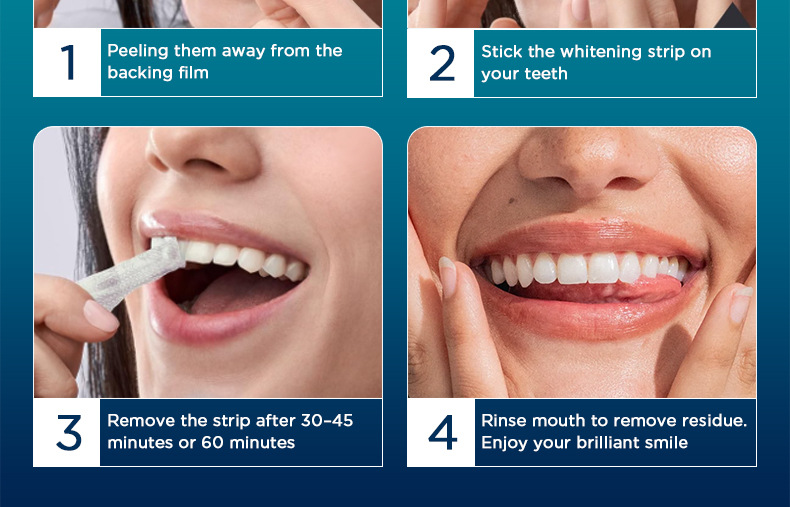 1
Peeling them away from the backing film

2
Stick the whitening strip on your teeth

3
Remove the strip after 30-45 minutes or 60 minutes

4
Rinse mouth to remove residue. Enjoy your brilliant smile