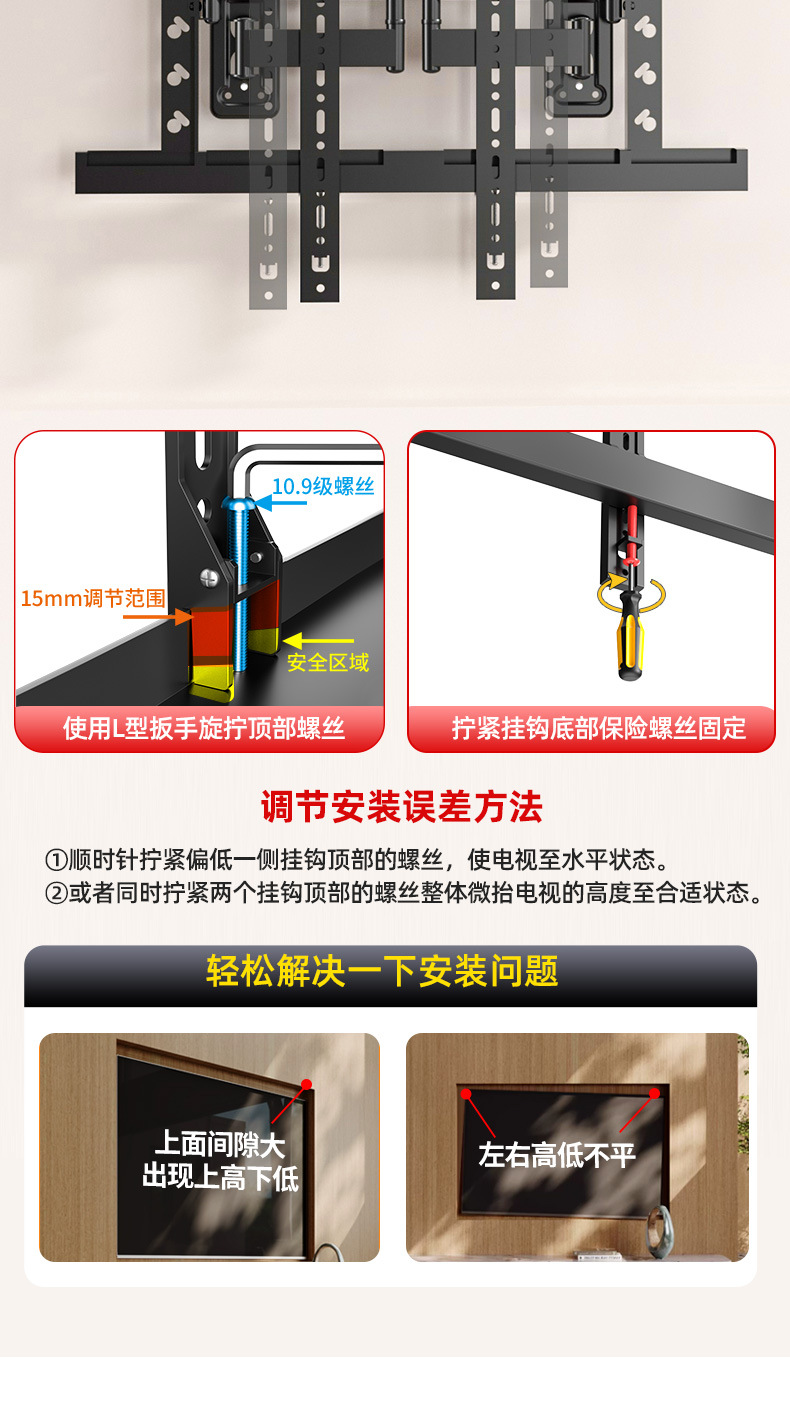 10.9级螺丝

15mm调节范围

安全区域

使用L型扳手旋拧顶部螺丝

拧紧挂钩底部保险螺丝固定

调节安装误差方法

①顺时针拧紧偏低一侧挂钩顶部的螺丝，使电视至水平状态。
②或者同时拧紧两个挂钩顶部的螺丝整体微抬电视的高度至合适状态。

轻松解决一下安装问题

上面间隙大
出现上高下低

左右高低不平