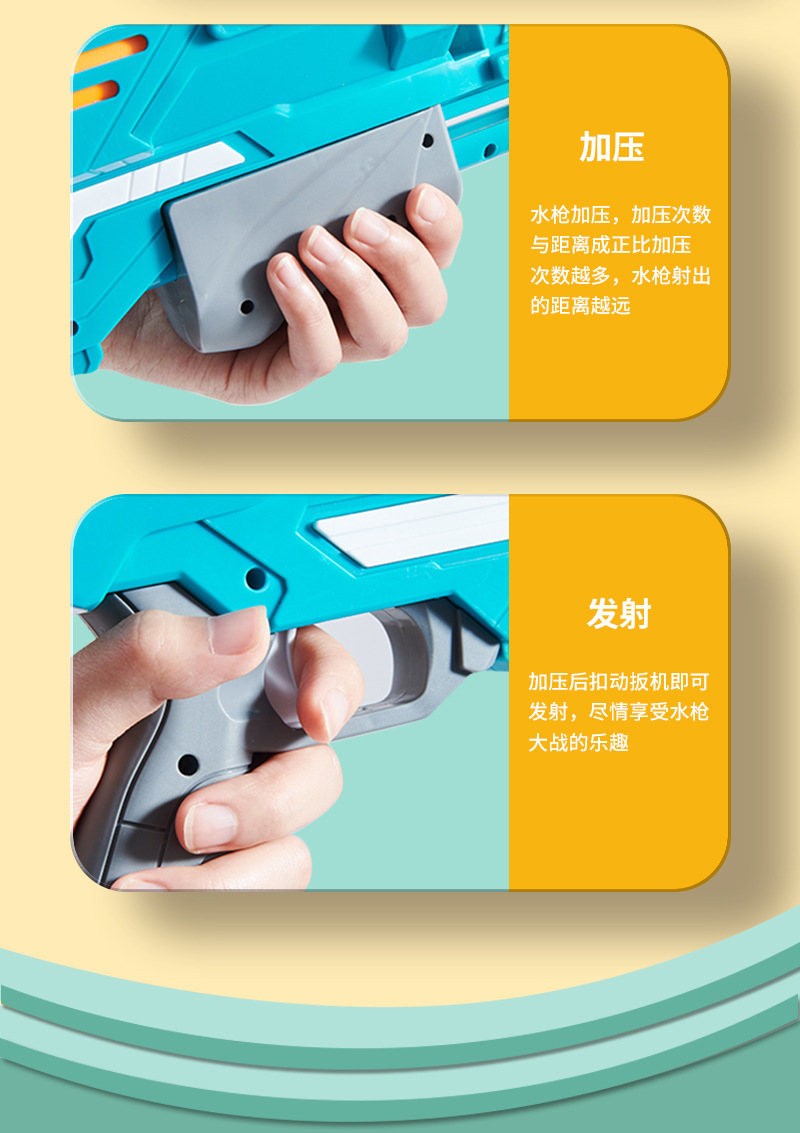 加压

水枪加压，加压次数与距离成正比加压次数越多，水枪射出的距离越远

发射

加压后扣动扳机即可发射，尽情享受水枪大战的乐趣