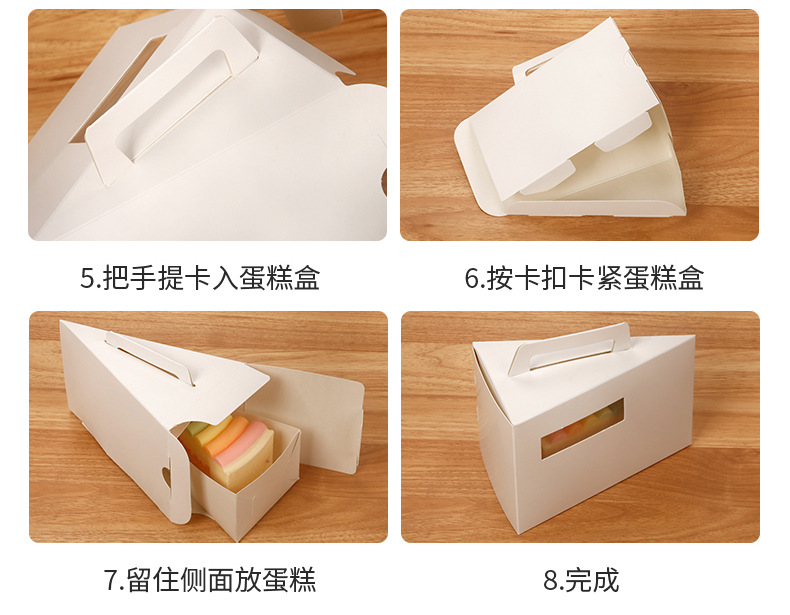 5.把手提卡入蛋糕盒

6.按卡扣卡紧蛋糕盒

7.留住侧面放蛋糕

8.完成