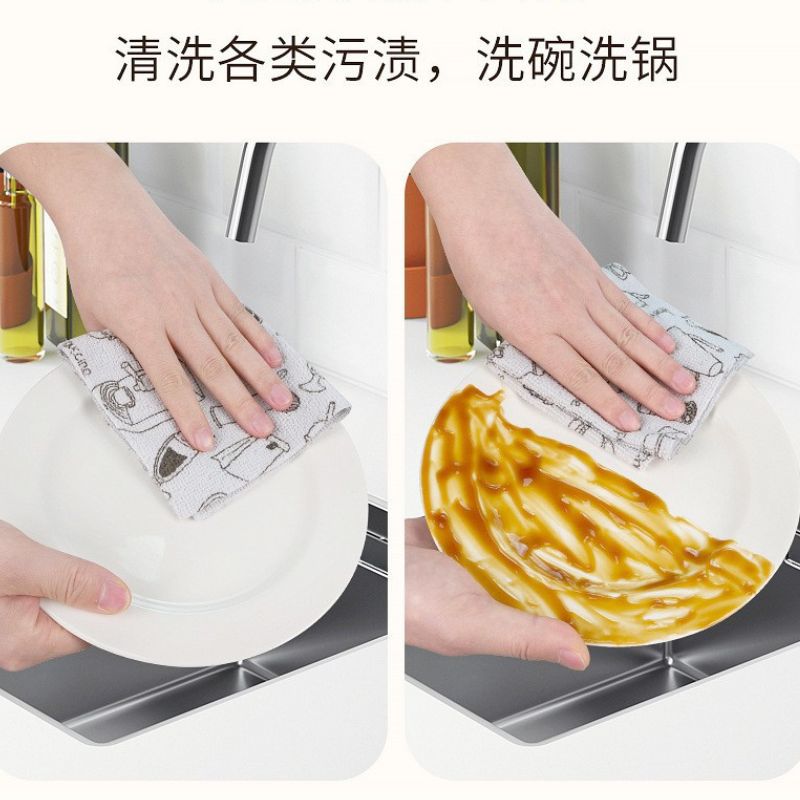 清洗各类污渍，洗碗洗锅