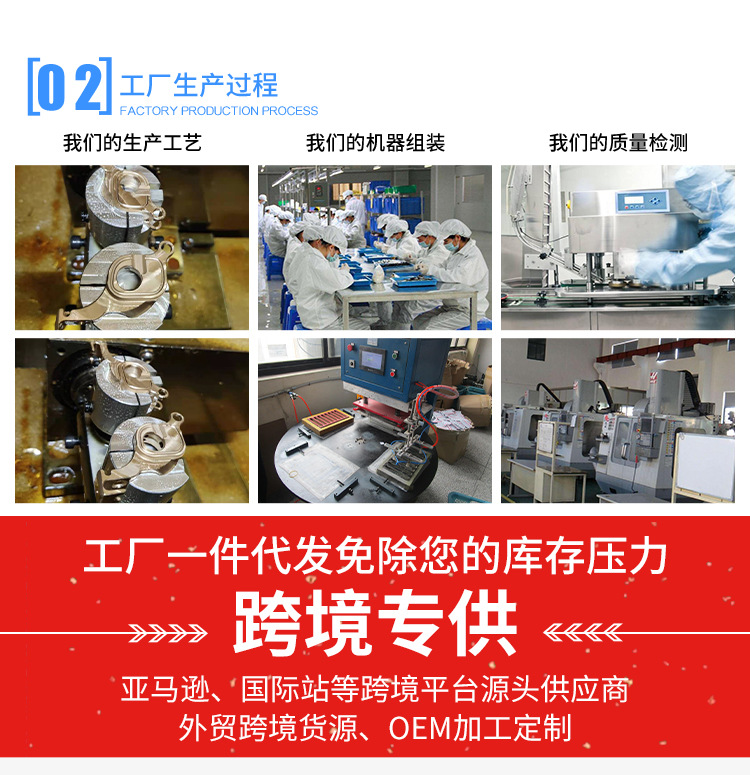 [02] 工厂生产过程
FACTORY PRODUCTION PROCESS

我们的生产工艺

我们的机器组装

我们的质量检测

工厂一件代发免除您的库存压力

跨境专供

亚马逊、国际站等跨境平台源头供应商

外贸跨境货源、OEM加工定制