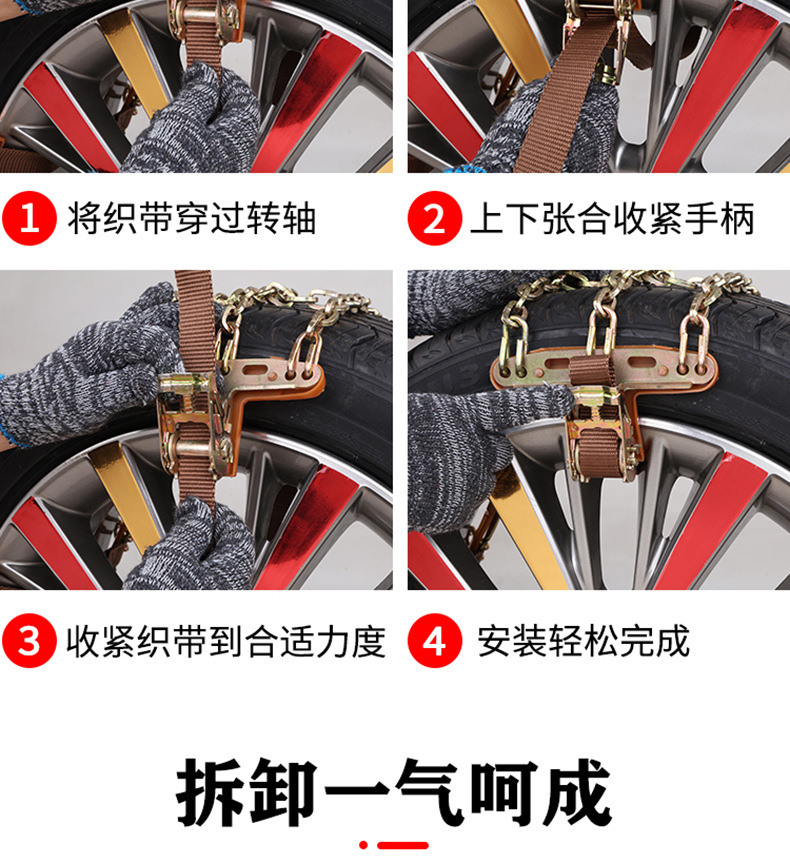 1 将织带穿过转轴

2 上下张合收紧手柄

3 收紧织带到合适力度

4 安装轻松完成

拆卸一气呵成