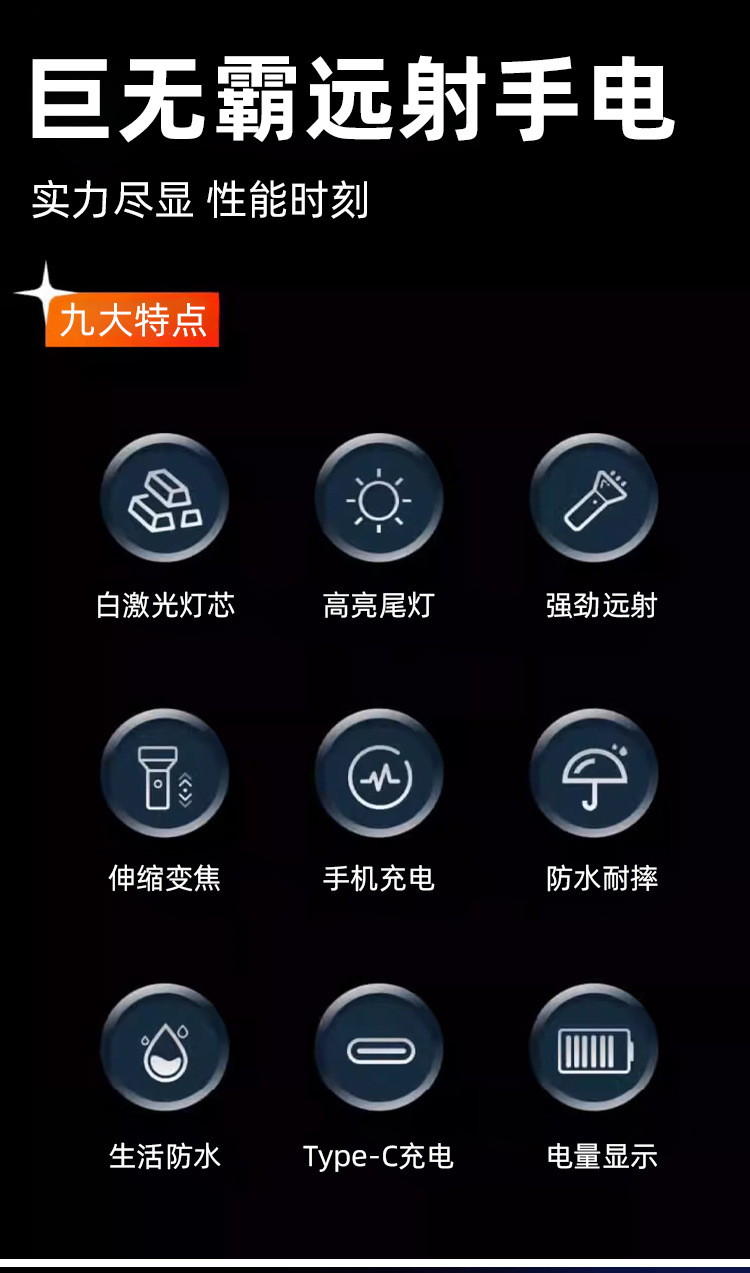 巨无霸远射手电

实力尽显 性能时刻

九大特点

白激光灯芯 高亮尾灯 强劲远射

伸缩变焦 手机充电 防水耐摔

生活防水 Type-C充电 电量显示