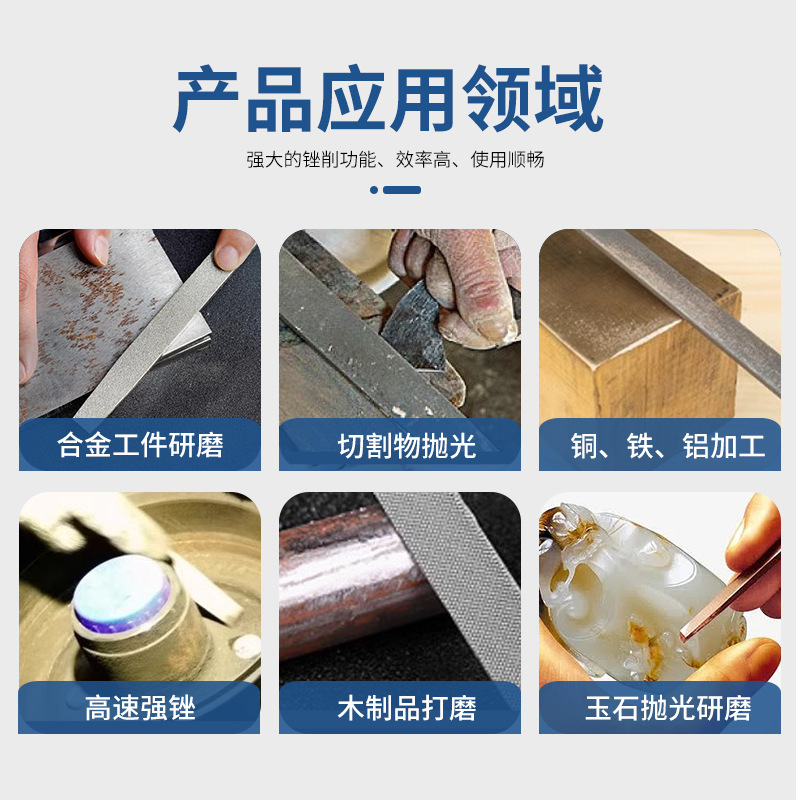 产品应用领域

强大的锉削功能、效率高、使用顺畅

合金工件研磨

切割物抛光

铜、铁、铝加工

高速强锉

木制品打磨

玉石抛光研磨