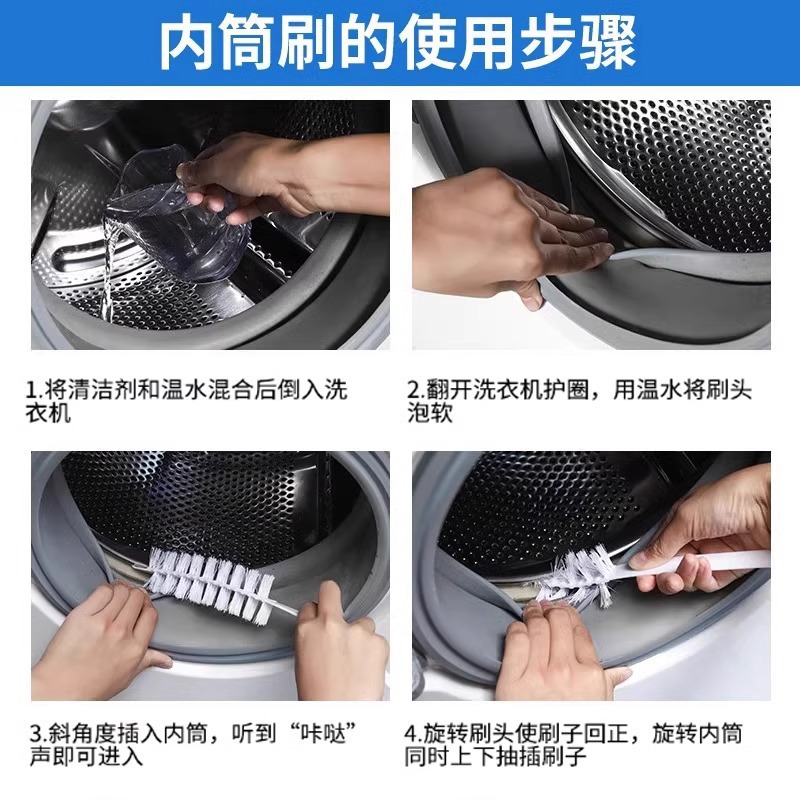 内筒刷的使用步骤

1.将清洁剂和温水混合后倒入洗衣机

2.翻开洗衣机护圈，用温水将刷头泡软

3.斜角度插入内筒，听到“咔哒”声即可进入

4.旋转刷头使刷子回正，旋转内筒同时上下抽插刷子