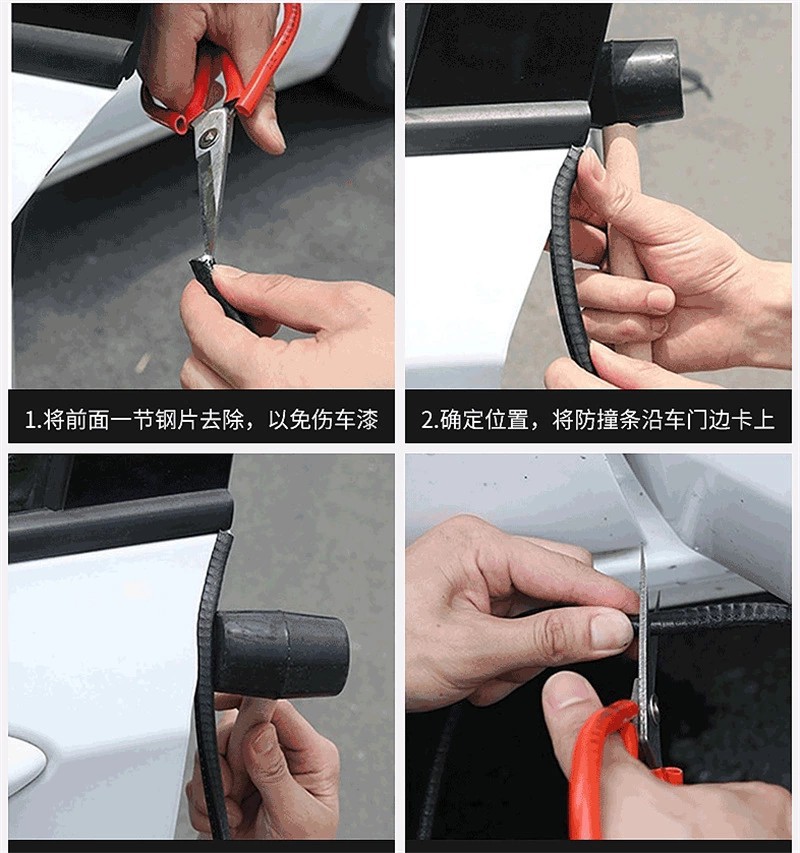 1.将前面一节钢片去除，以免伤车漆

2.确定位置，将防撞条沿车门边卡上