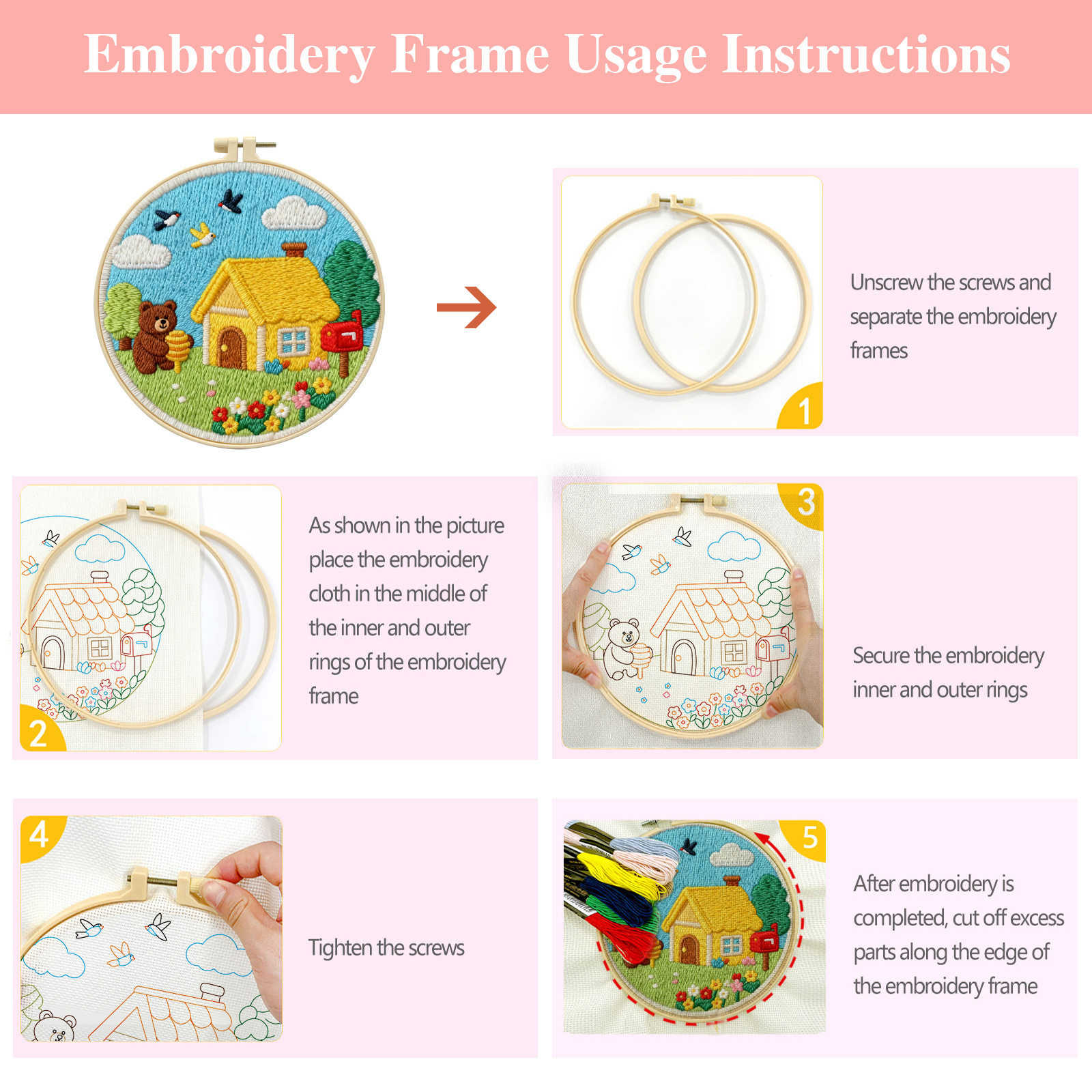 Embroidery Frame Usage Instructions

1

Unscrew the screws and separate the embroidery frames

2

As shown in the picture place the embroidery cloth in the middle of the inner and outer rings of the embroidery frame

3

Secure the embroidery inner and outer rings

4

Tighten the screws

5

After embroidery is completed, cut off excess parts along the edge of the embroidery frame