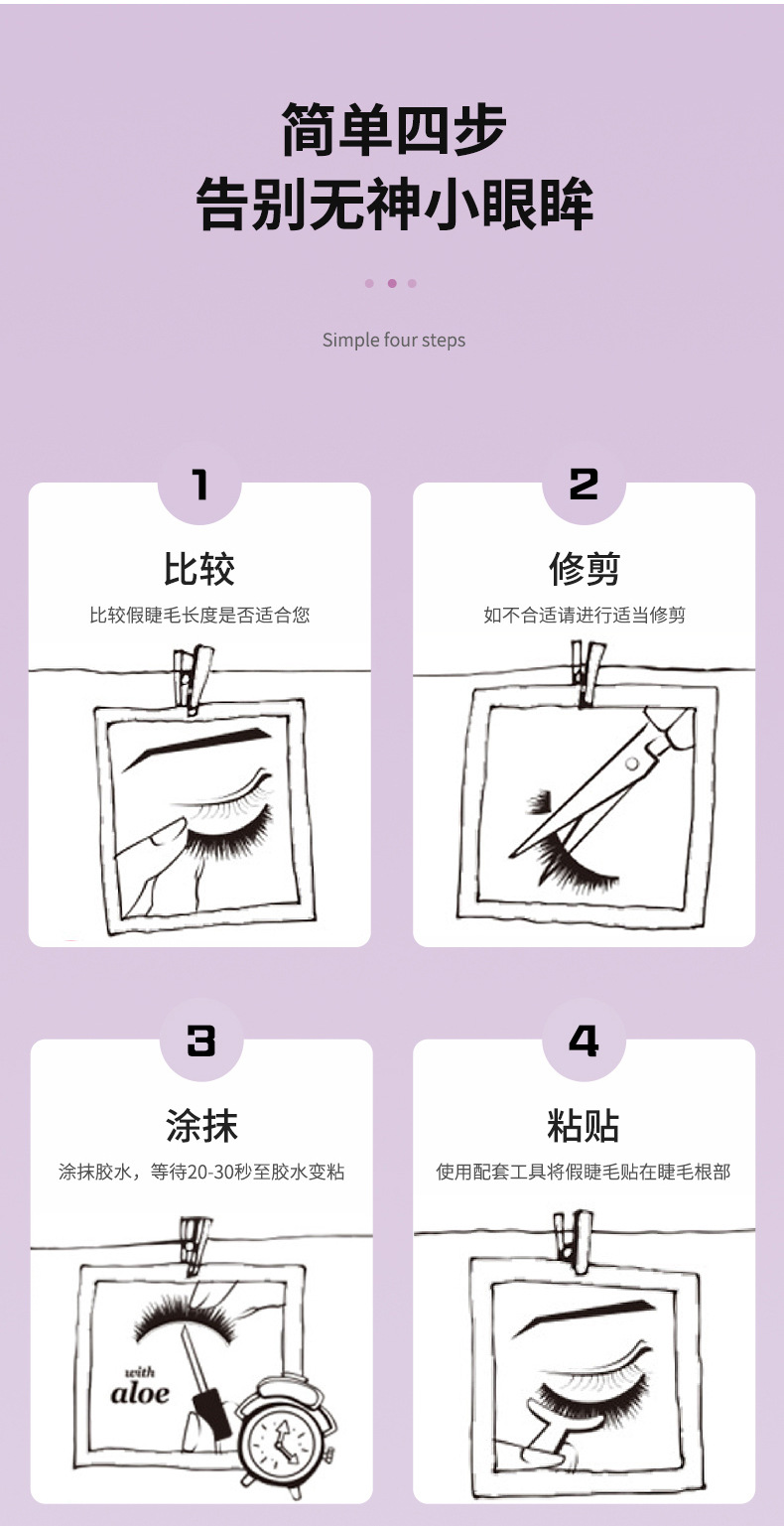 简单四步
告别无神小眼眸

Simple four steps

1
比较
比较假睫毛长度是否适合您

2
修剪
如不合适请进行适当修剪

3
涂抹
涂抹胶水，等待20-30秒至胶水变粘

with
aloe

4
粘贴
使用配套工具将假睫毛贴在睫毛根部