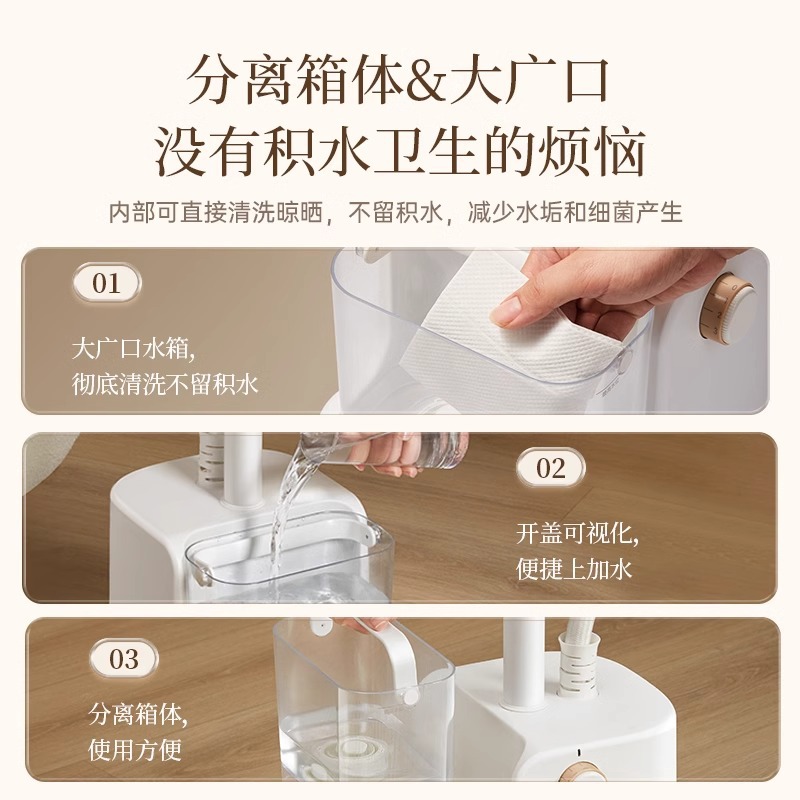 分离箱体&大广口
没有积水卫生的烦恼

内部可直接清洗晾晒，不留积水，减少水垢和细菌产生

01

大广口水箱，
彻底清洗不留积水

02

开盖可视化，
便捷上加水

03

分离箱体，
使用方便