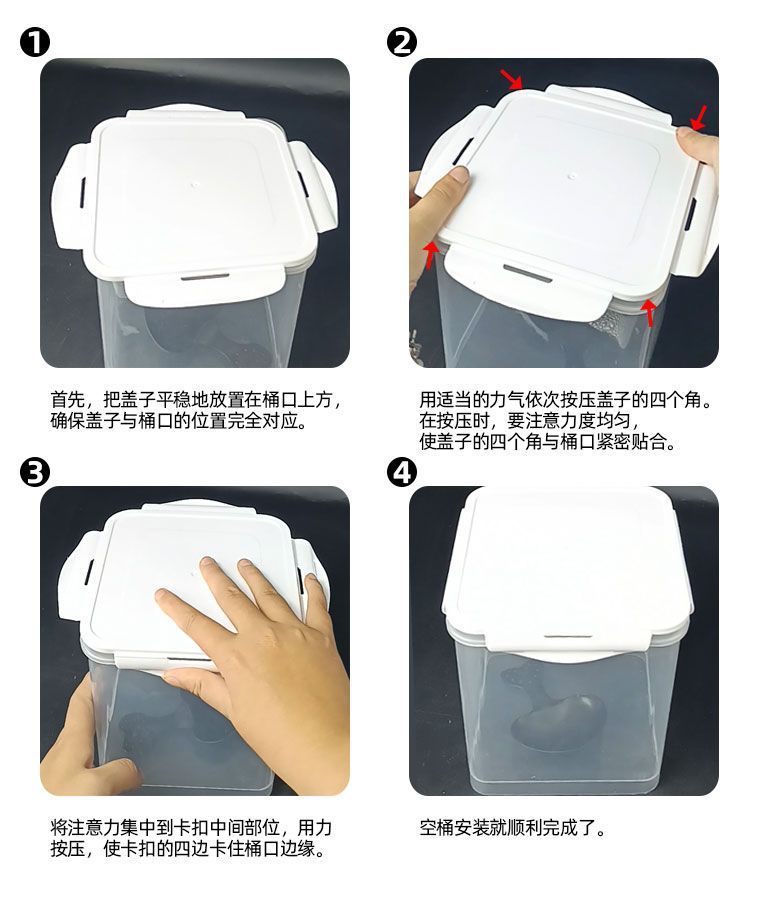 ❶

首先，把盖子平稳地放置在桶口上方，确保盖子与桶口的位置完全对应。

❷

用适当的力气依次按压盖子的四个角。在按压时，要注意力度均匀，使盖子的四个角与桶口紧密贴合。

❸

将注意力集中到卡扣中间部位，用力按压，使卡扣的四边卡住桶口边缘。

❹

空桶安装就顺利完成了。