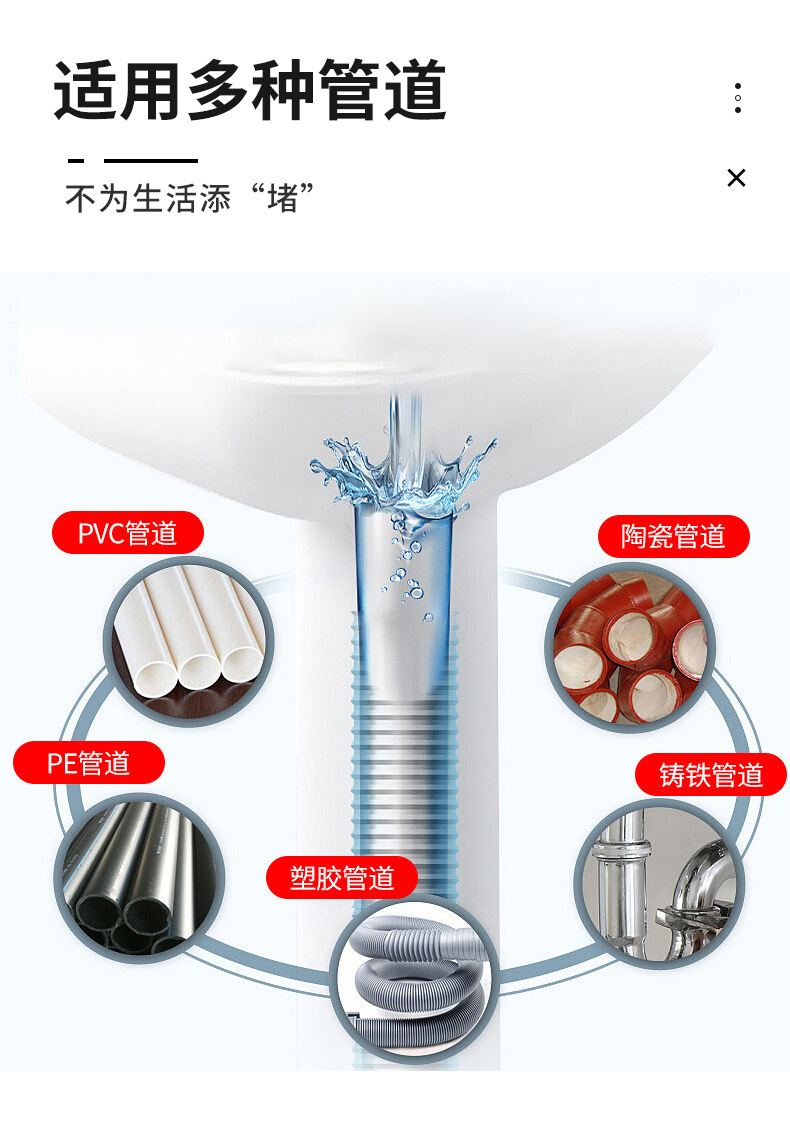 适用多种管道

不为生活添“堵”

PVC管道

陶瓷管道

PE管道

铸铁管道

塑胶管道