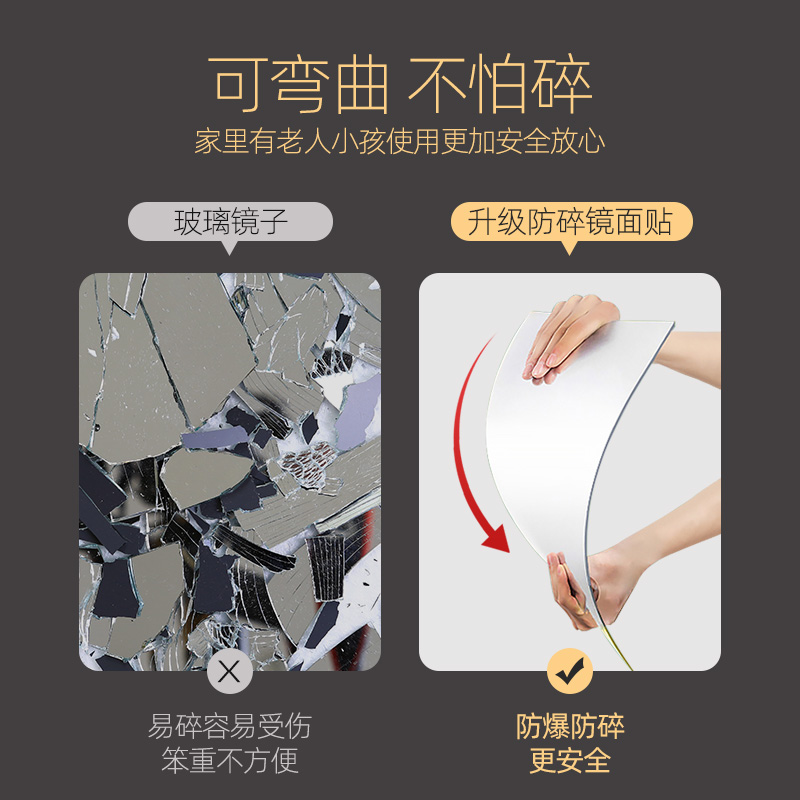 可弯曲 不怕碎
家里有老人小孩使用更加安全放心

玻璃镜子

易碎容易受伤
笨重不方便

升级防碎镜面贴

防爆防碎
更安全