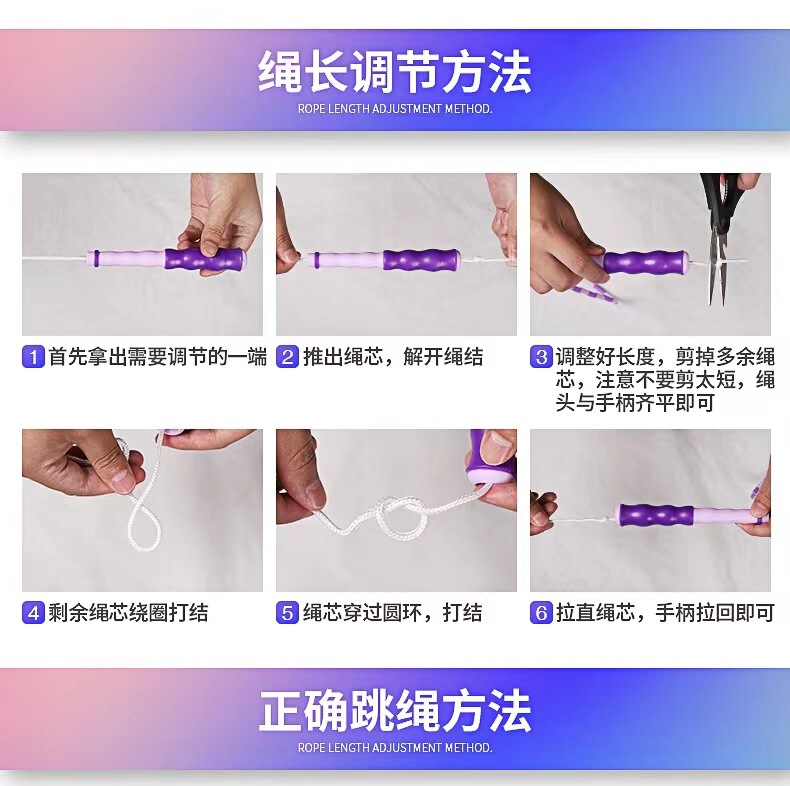 绳长调节方法
ROPE LENGTH ADJUSTMENT METHOD.

1 首先拿出需要调节的一端

2 推出绳芯，解开绳结

3 调整好长度，剪掉多余绳芯，注意不要剪太短，绳头与手柄齐平即可

4 剩余绳芯绕圈打结

5 绳芯穿过圆环，打结

6 拉直绳芯，手柄拉回即可

正确跳绳方法
ROPE LENGTH ADJUSTMENT METHOD.