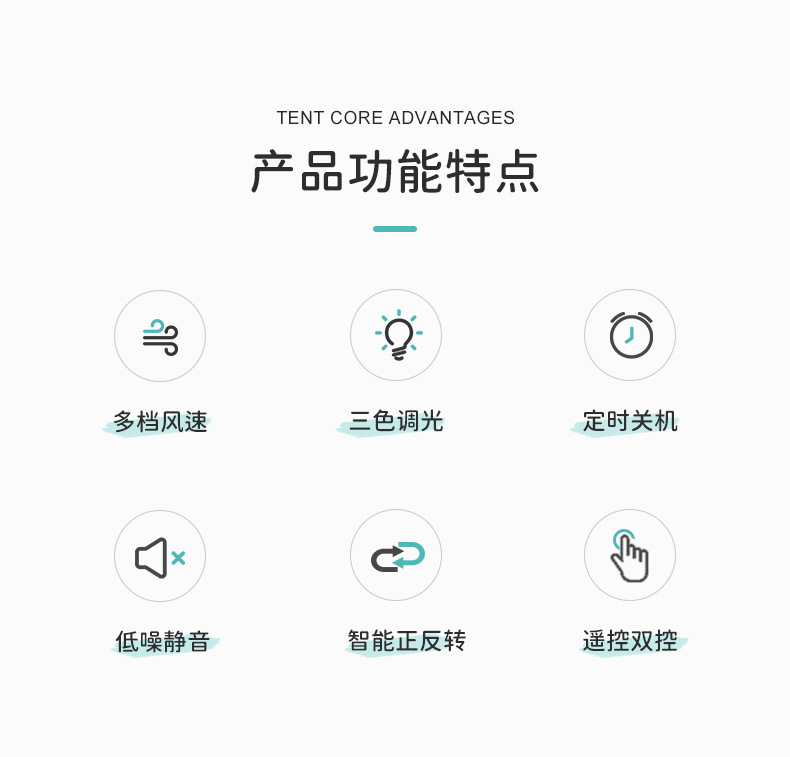 TENT CORE ADVANTAGES

产品功能特点

多档风速

三色调光

定时关机

低噪静音

智能正反转

遥控双控