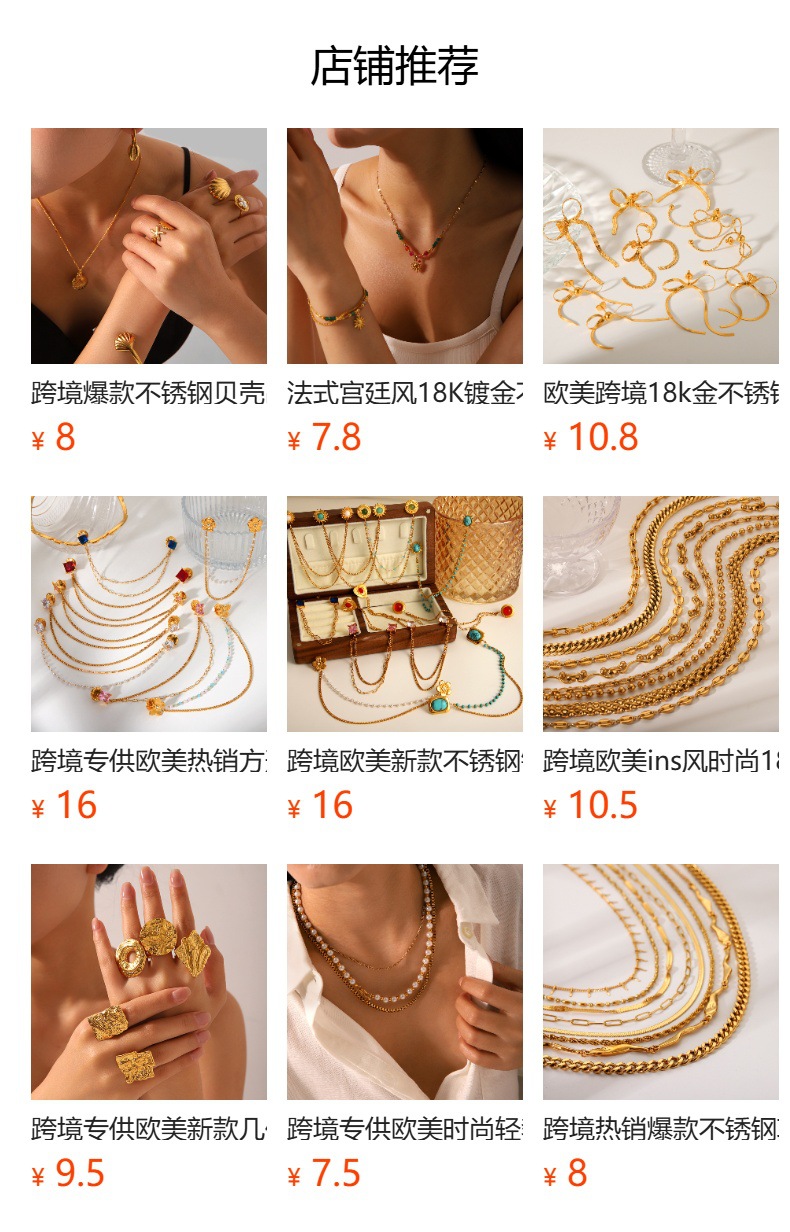 店铺推荐

跨境爆款不锈钢贝壳
¥ 8

法式宫廷风18K镀金
¥ 7.8

欧美跨境18k金不锈
¥ 10.8

跨境专供欧美热销方
¥ 16

跨境欧美新款不锈钢
¥ 16

跨境欧美ins风时尚18
¥ 10.5

跨境专供欧美新款几
¥ 9.5

跨境专供欧美时尚轻
¥ 7.5

跨境热销爆款不锈钢
¥ 8