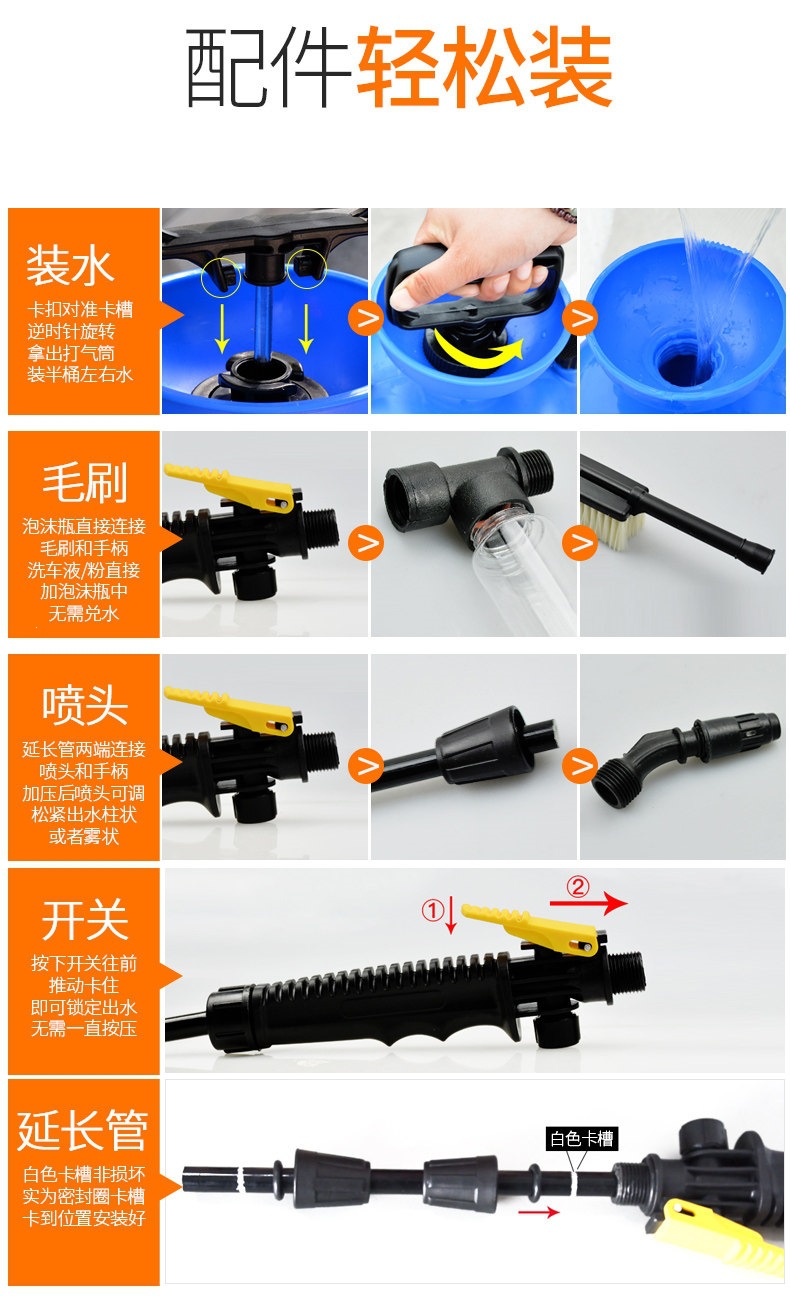 配件轻松装

装水
卡扣对准卡槽
逆时针旋转
拿出打气筒
装半桶左右水

毛刷
泡沫瓶直接连接
毛刷和手柄
洗车液/粉直接
加泡沫瓶中
无需兑水

喷头
延长管两端连接
喷头和手柄
加压后喷头可调
松紧出水柱状
或者雾状

开关
按下开关往前
推动卡住
即可锁定出水
无需一直按压

①
②

延长管
白色卡槽非损坏
实为密封圈卡槽
卡到位置安装好

白色卡槽