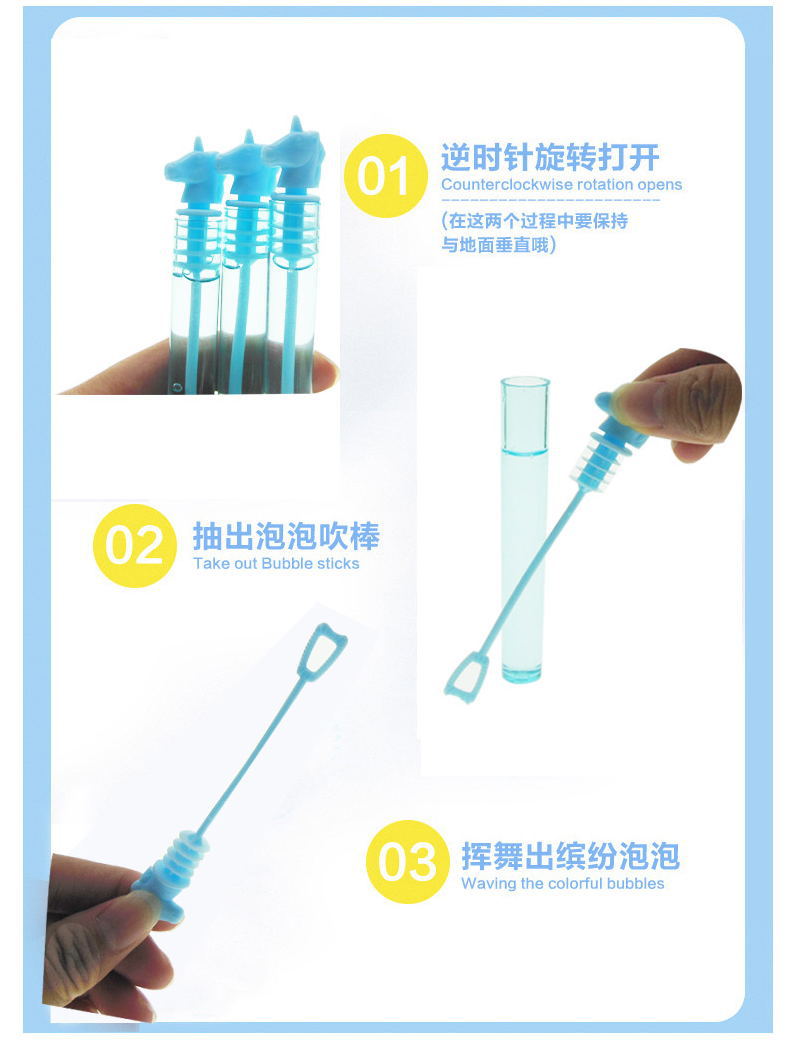 01 逆时针旋转打开
Counterclockwise rotation opens
(在这两个过程中要保持与地面垂直哦)

02 抽出泡泡吹棒
Take out Bubble sticks

03 挥舞出缤纷泡泡
Waving the colorful bubbles