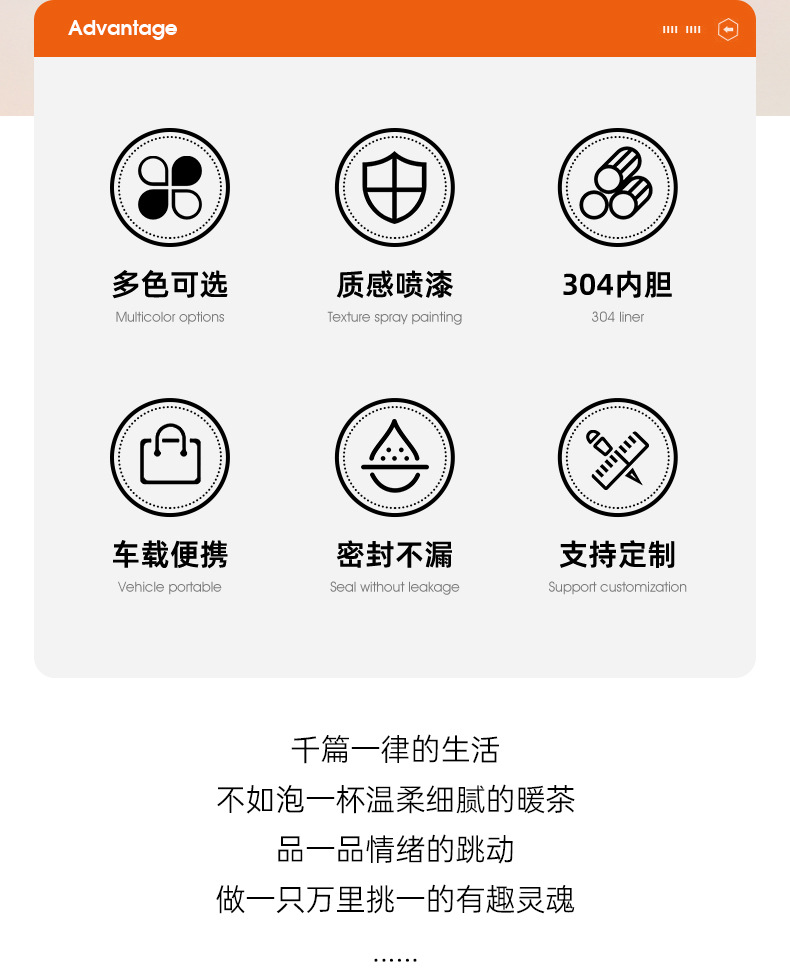 Advantage

多色可选
Multicolor options

质感喷漆
Texture spray painting

304内胆
304 liner

车载便携
Vehicle portable

密封不漏
Seal without leakage

支持定制
Support customization

千篇一律的生活
不如泡一杯温柔细腻的暖茶
品一品情绪的跳动
做一只万里挑一的有趣灵魂
……