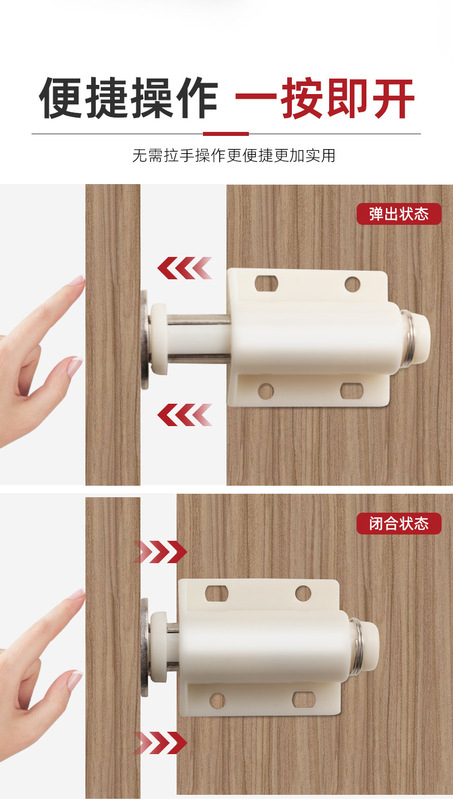 便捷操作 一按即开

无需拉手操作更便捷更加实用

弹出状态

闭合状态