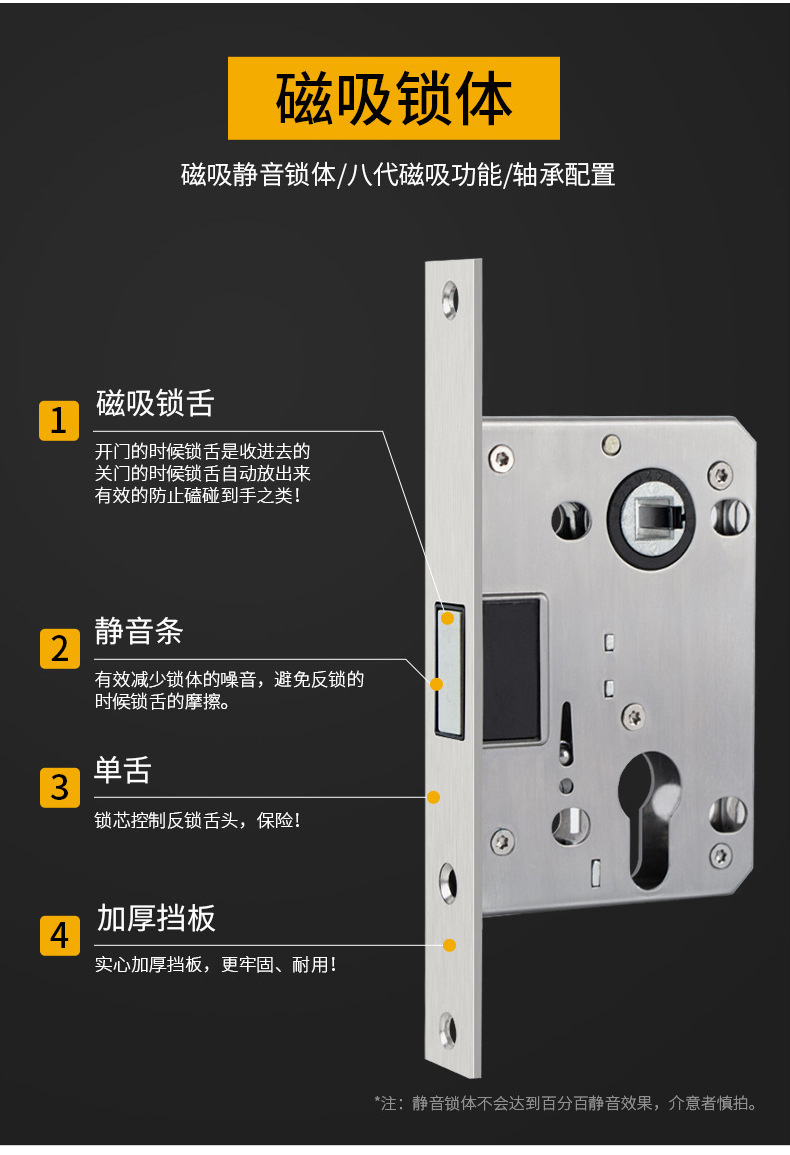 磁吸锁体

磁吸静音锁体/八代磁吸功能/轴承配置

1 磁吸锁舌

开门的时候锁舌是收进去的
关门的时候锁舌自动放出来
有效的防止磕碰到手之类!

2 静音条

有效减少锁体的噪音，避免反锁的时候锁舌的摩擦。

3 单舌

锁芯控制反锁舌头，保险!

4 加厚挡板

实心加厚挡板，更牢固、耐用!

*注：静音锁体不会达到百分百静音效果，介意者慎拍。