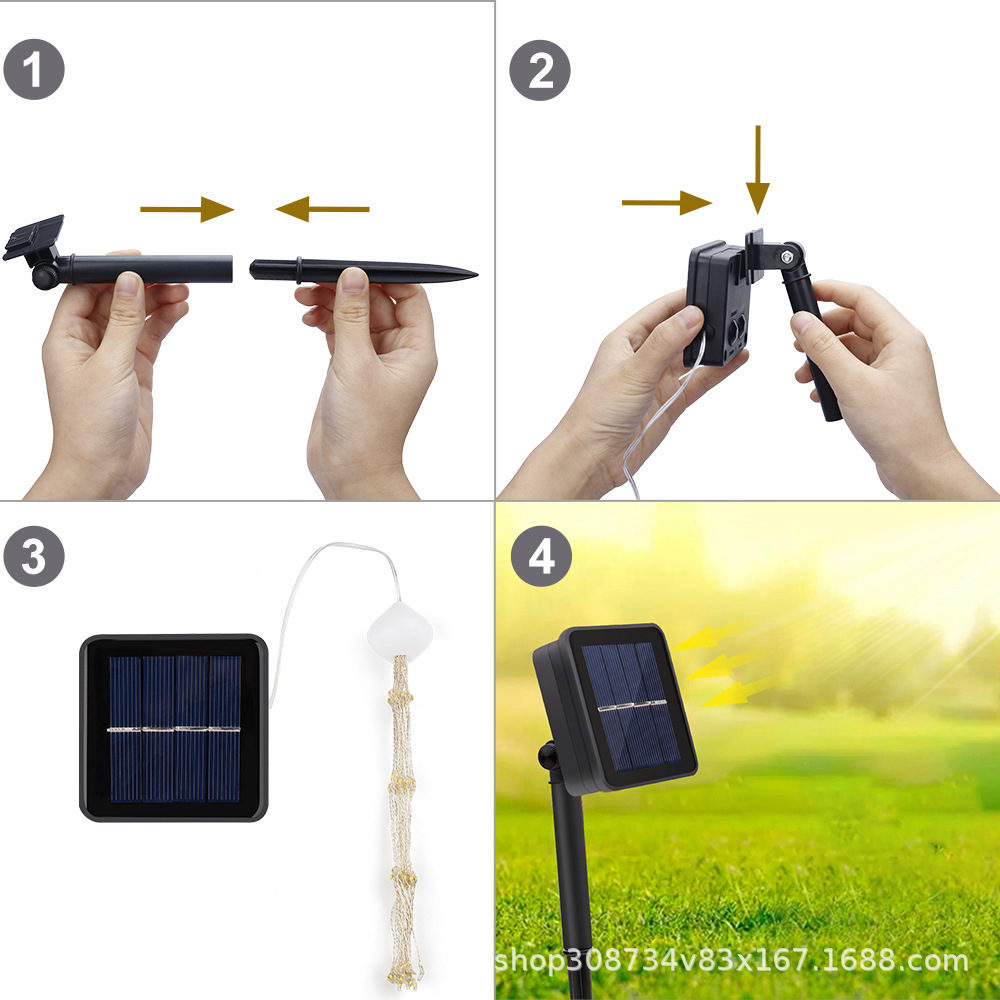 1

2

3

4

shop308734v83x167.1688.com