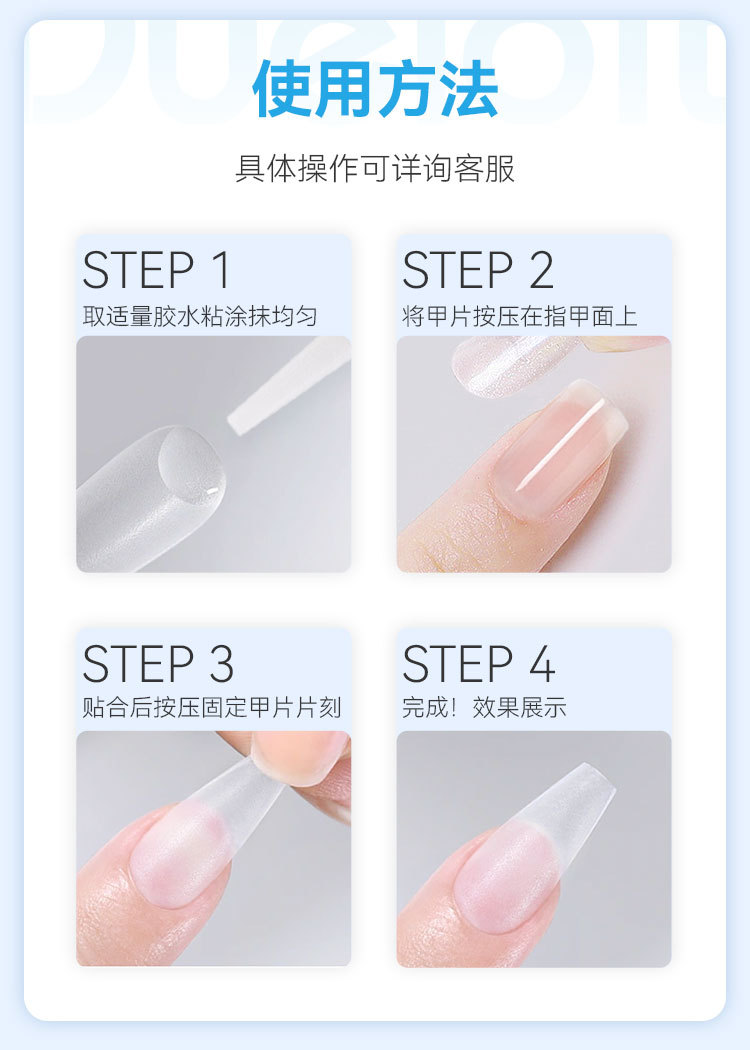 使用方法

具体操作可详询客服

STEP 1
取适量胶水粘涂抹均匀

STEP 2
将甲片按压在指甲面上

STEP 3
贴合后按压固定甲片片刻

STEP 4
完成！效果展示