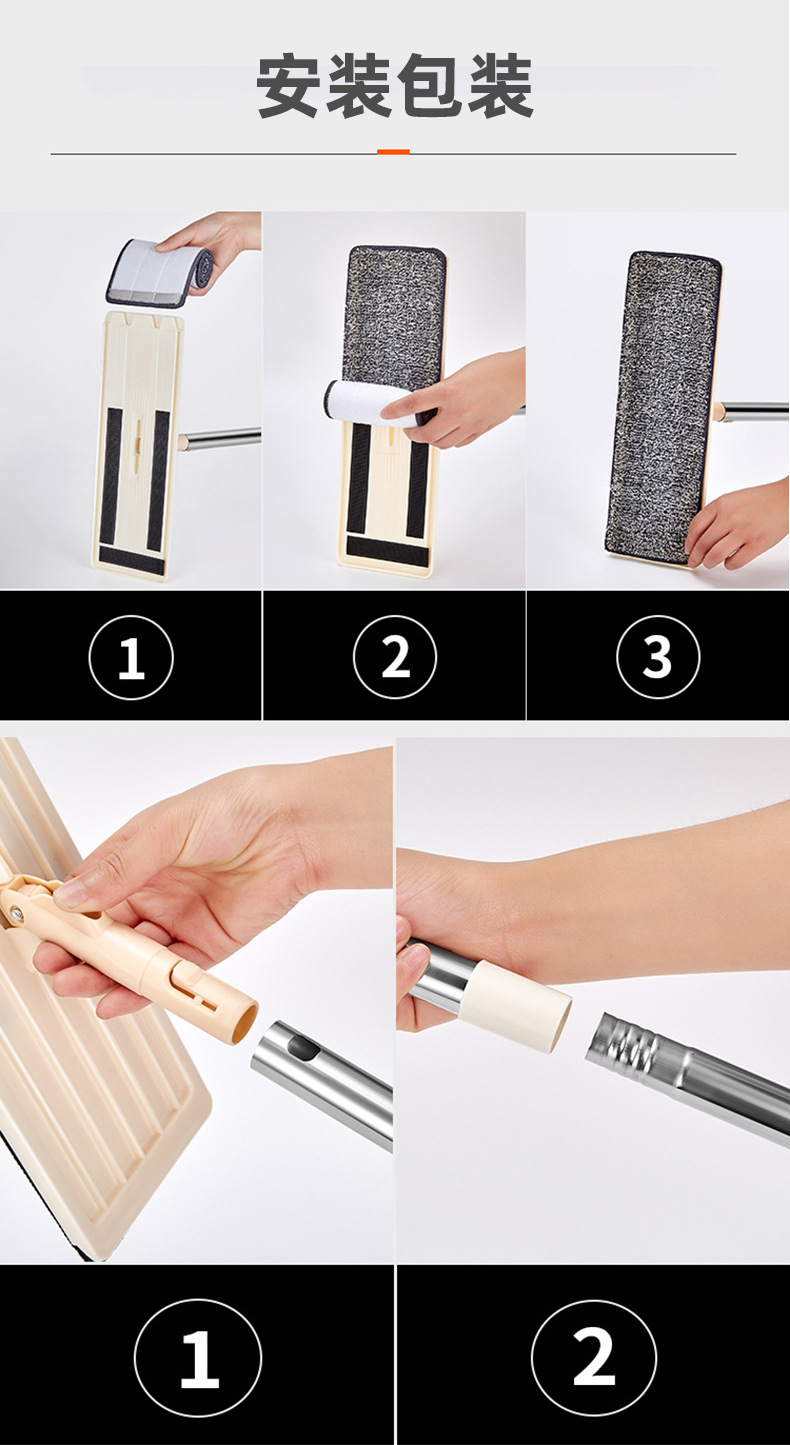 安装包装

1

2

3

1

2