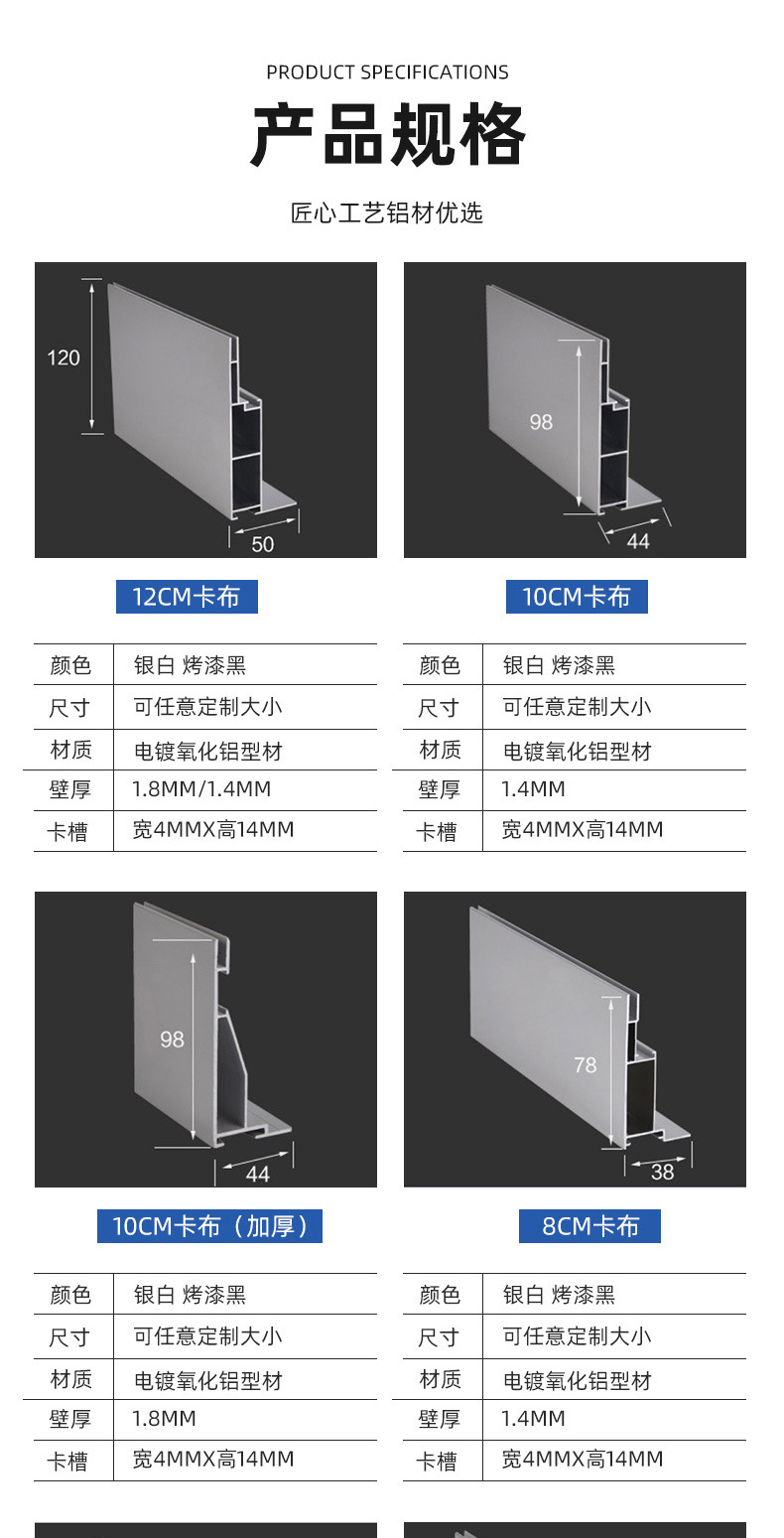 PRODUCT SPECIFICATIONS

产品规格

匠心工艺铝材优选

120

50

12CM卡布

| 颜色 | 银白 烤漆黑 |
|---|---|
| 尺寸 | 可任意定制大小 |
| 材质 | 电镀氧化铝型材 |
| 壁厚 | 1.8MM/1.4MM |
| 卡槽 | 宽4MMX高14MM |

98

44

10CM卡布

| 颜色 | 银白 烤漆黑 |
|---|---|
| 尺寸 | 可任意定制大小 |
| 材质 | 电镀氧化铝型材 |
| 壁厚 | 1.4MM |
| 卡槽 | 宽4MMX高14MM |

98

44

10CM卡布（加厚）

| 颜色 | 银白 烤漆黑 |
|---|---|
| 尺寸 | 可任意定制大小 |
| 材质 | 电镀氧化铝型材 |
| 壁厚 | 1.8MM |
| 卡槽 | 宽4MMX高14MM |

78

38

8CM卡布

| 颜色 | 银白 烤漆黑 |
|---|---|
| 尺寸 | 可任意定制大小 |
| 材质 | 电镀氧化铝型材 |
| 壁厚 | 1.4MM |
| 卡槽 | 宽4MMX高14MM |