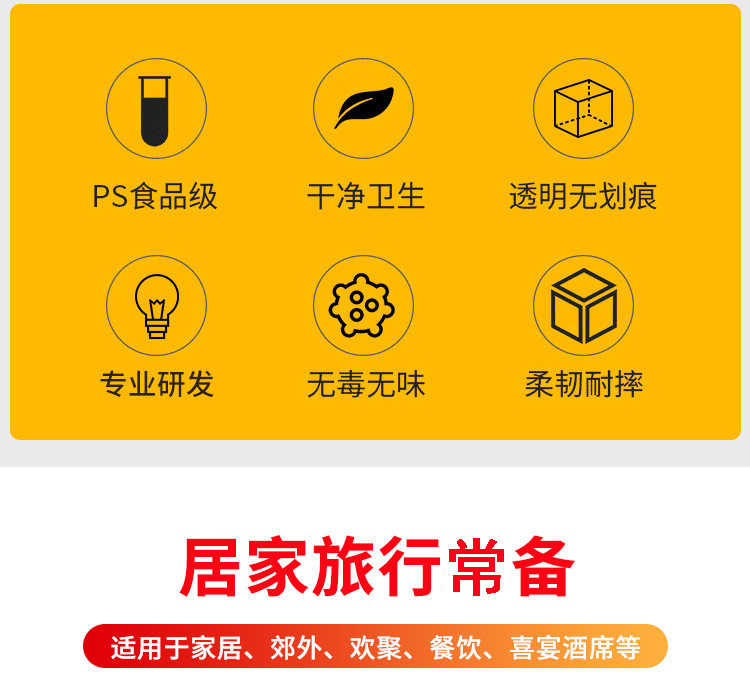 PS食品级

干净卫生

透明无划痕

专业研发

无毒无味

柔韧耐摔

居家旅行常备

适用于家居、郊外、欢聚、餐饮、喜宴酒席等