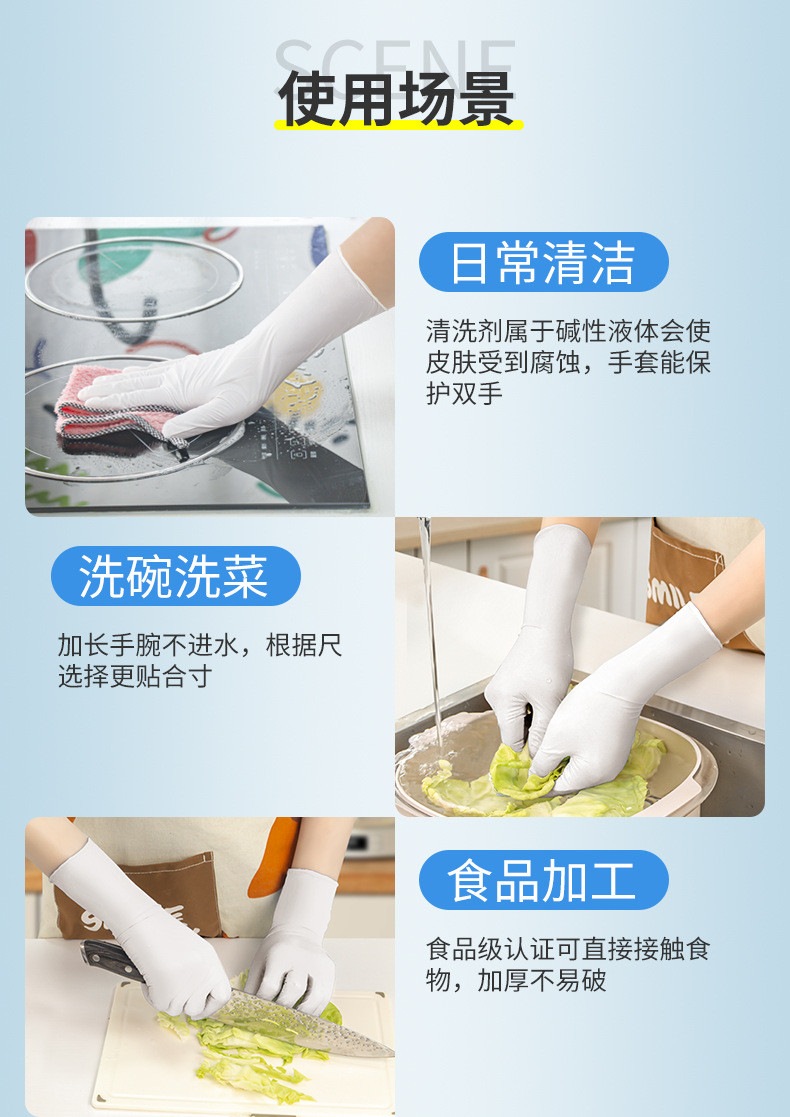 SCENE

使用场景

日常清洁

清洗剂属于碱性液体会使皮肤受到腐蚀，手套能保护双手

洗碗洗菜

加长手腕不进水，根据尺选择更贴合寸

食品加工

食品级认证可直接接触食物，加厚不易破