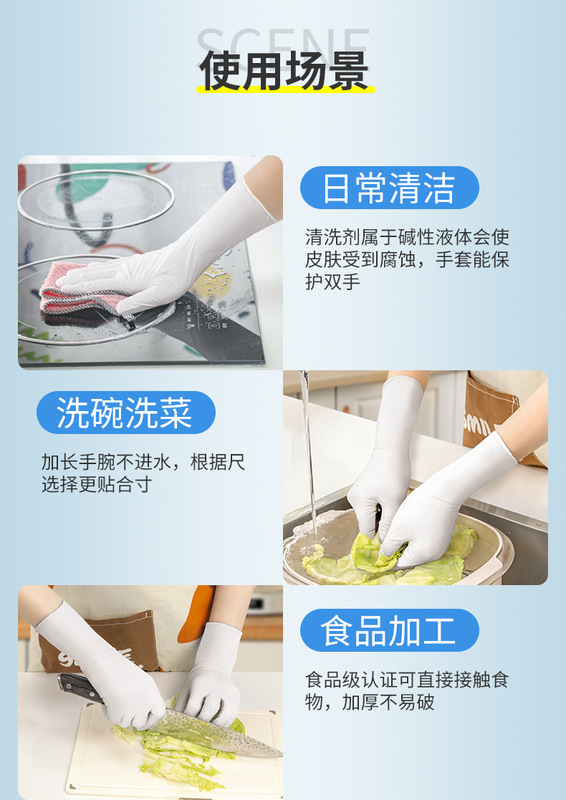 SCENE
使用场景

日常清洁

清洗剂属于碱性液体会使皮肤受到腐蚀，手套能保护双手

洗碗洗菜

加长手腕不进水，根据尺选择更贴合寸

食品加工

食品级认证可直接接触食物，加厚不易破