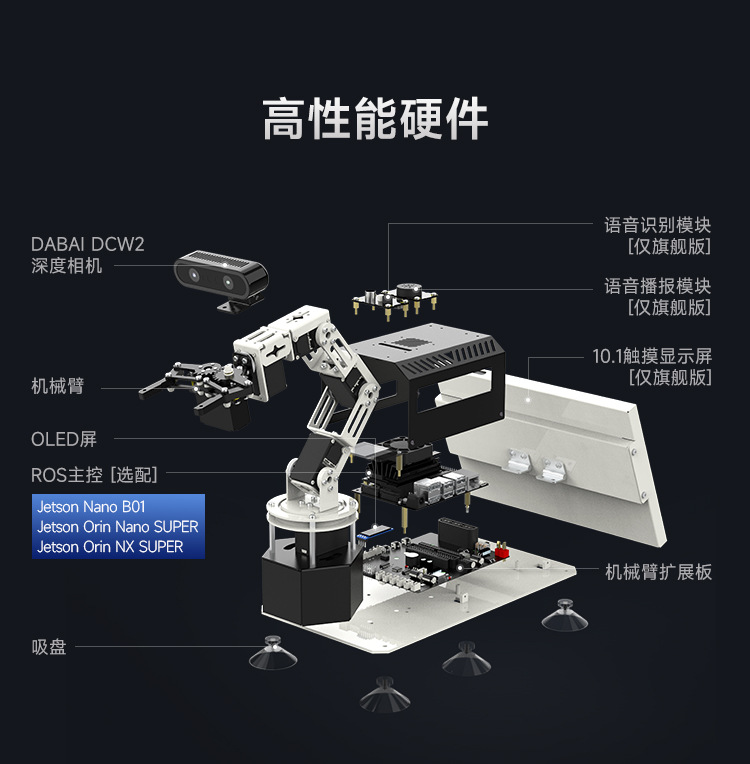 高性能硬件

DABAI DCW2
深度相机

机械臂

OLED屏

ROS主控 [选配]

Jetson Nano B01
Jetson Orin Nano SUPER
Jetson Orin NX SUPER

吸盘

语音识别模块
[仅旗舰版]

语音播报模块
[仅旗舰版]

10.1触摸显示屏
[仅旗舰版]

机械臂扩展板