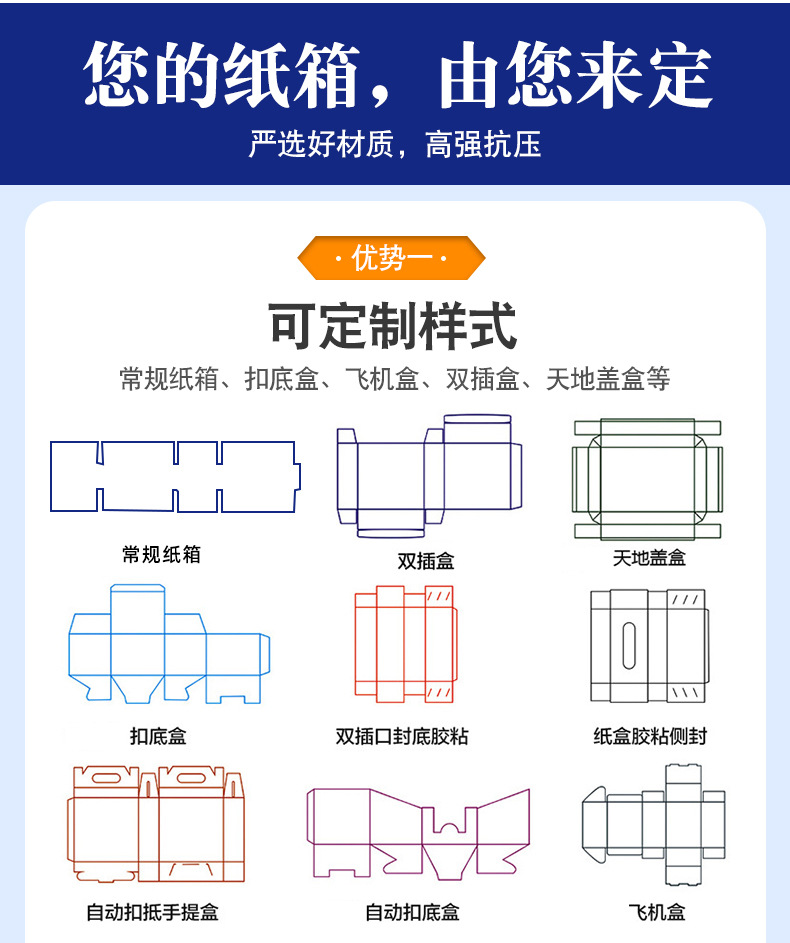 您的纸箱，由您来定
严选好材质，高强抗压

· 优势一 ·
可定制样式
常规纸箱、扣底盒、飞机盒、双插盒、天地盖盒等

常规纸箱
双插盒
天地盖盒
扣底盒
双插口封底胶粘
纸盒胶粘侧封
自动扣抵手提盒
自动扣底盒
飞机盒